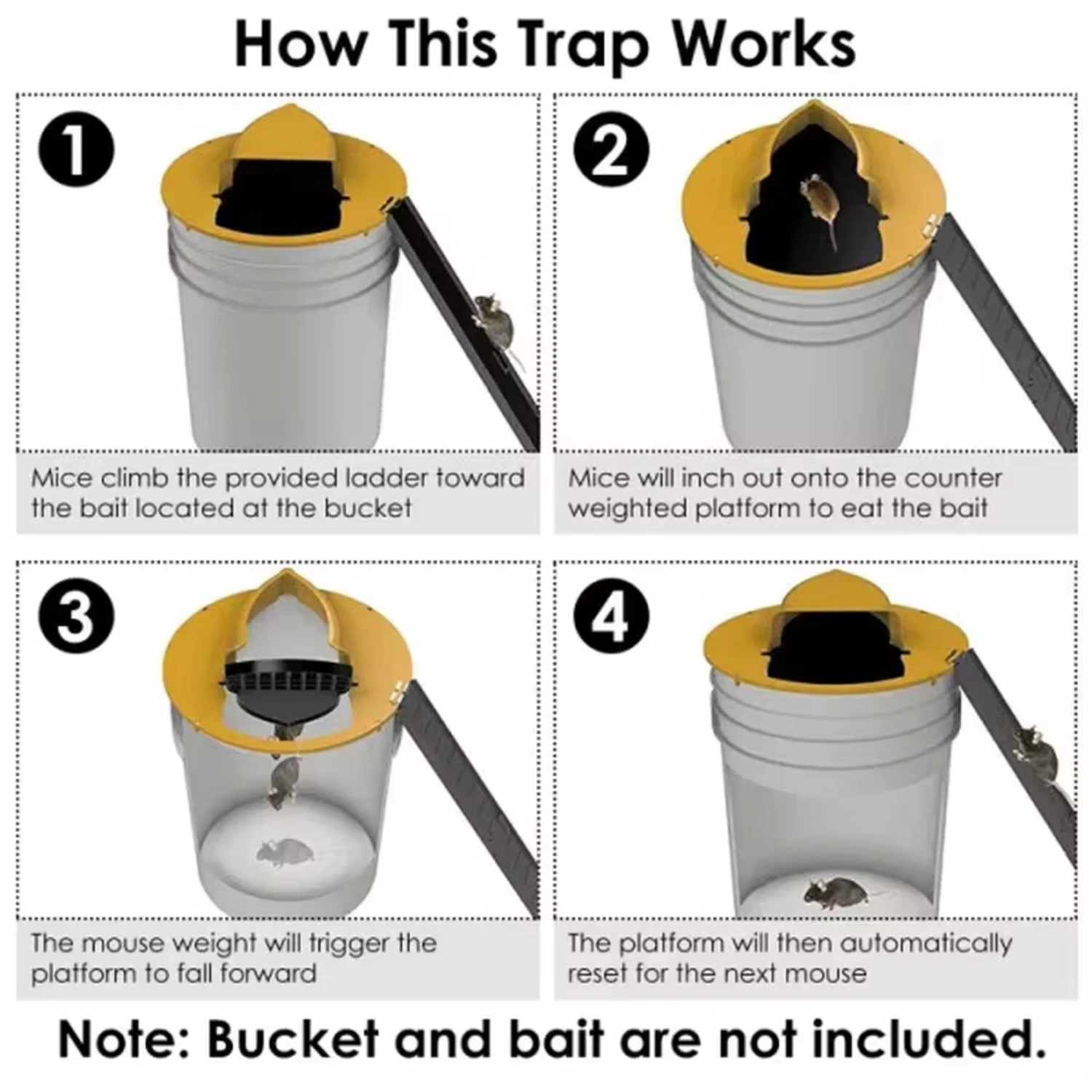 How This Trap Works

1

Mice climb the provided ladder toward the bait located at the bucket

2

Mice will inch out onto the counter weighted platform to eat the bait

3

The mouse weight will trigger the platform to fall forward

4

The platform will then automatically reset for the next mouse

Note: Bucket and bait are not included.