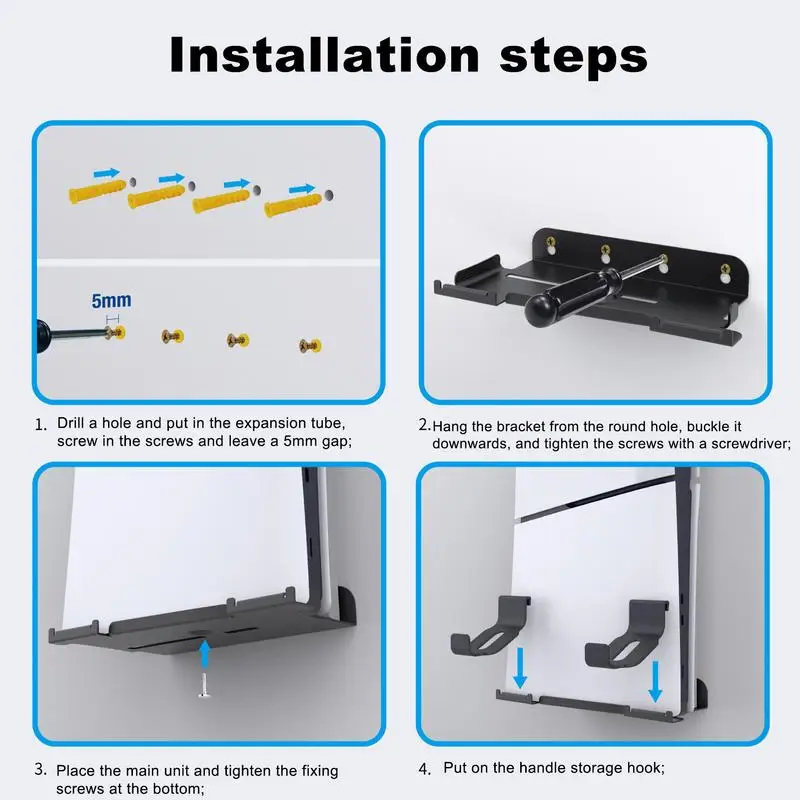 Installation steps

5mm

1. Drill a hole and put in the expansion tube, screw in the screws and leave a 5mm gap;

2. Hang the bracket from the round hole, buckle it downwards, and tighten the screws with a screwdriver;

3. Place the main unit and tighten the fixing screws at the bottom;

4. Put on the handle storage hook;