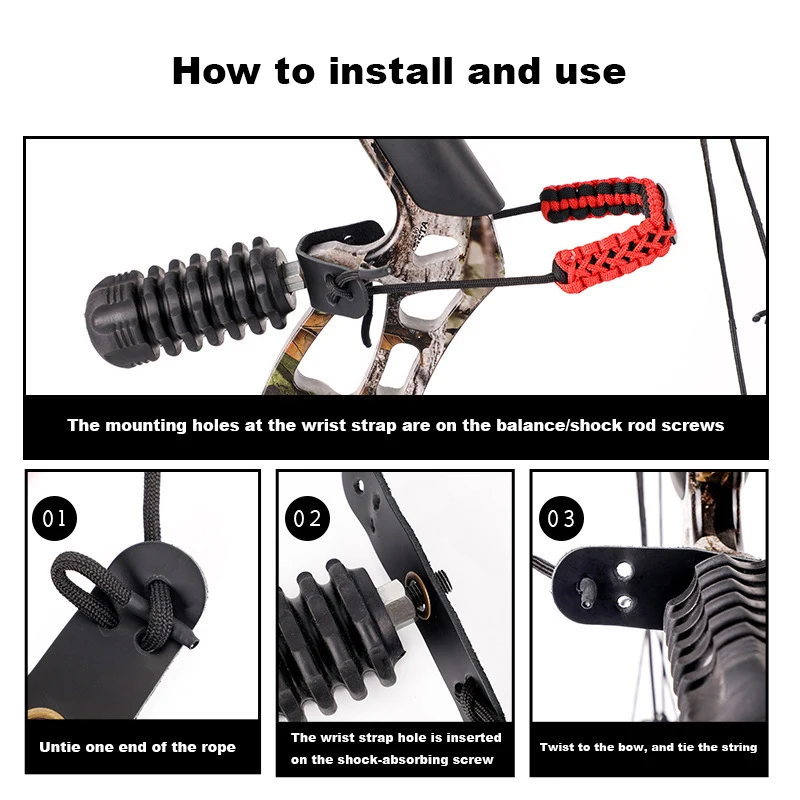 How to install and use

The mounting holes at the wrist strap are on the balance/shock rod screws

01

Untie one end of the rope

02

The wrist strap hole is inserted on the shock-absorbing screw

03

Twist to the bow, and tie the string