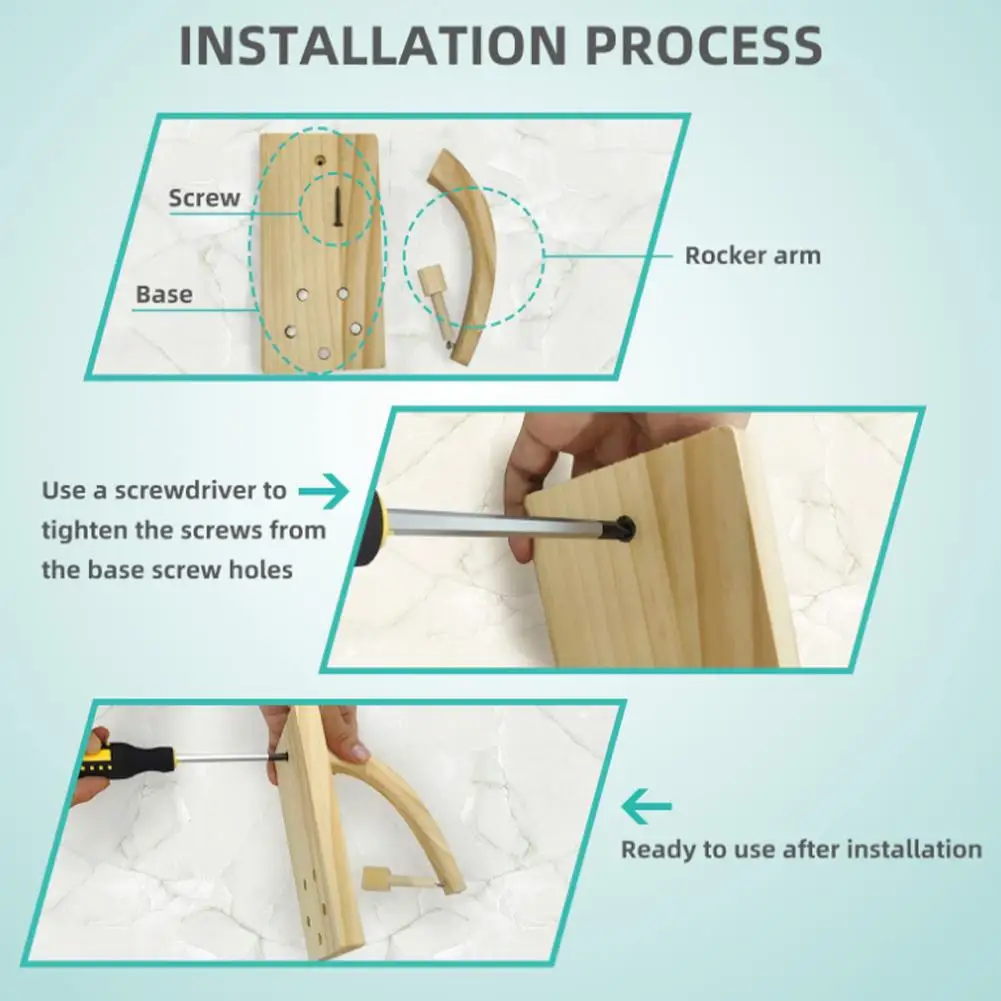 INSTALLATION PROCESS

Screw

Base

Rocker arm

Use a screwdriver to tighten the screws from the base screw holes

Ready to use after installation