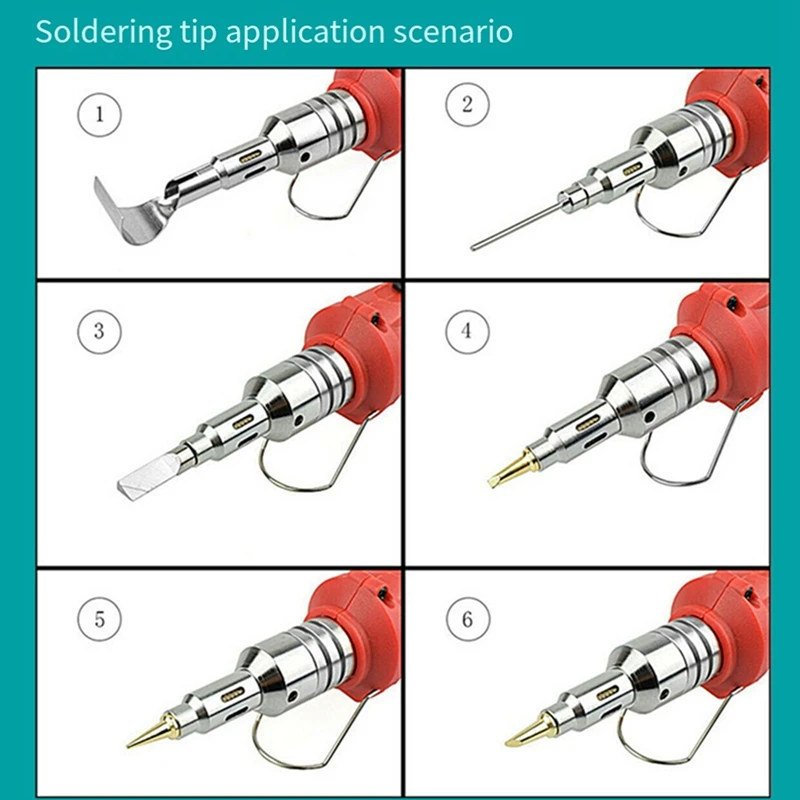 Soldering tip application scenario

1

2

3

4

5

6