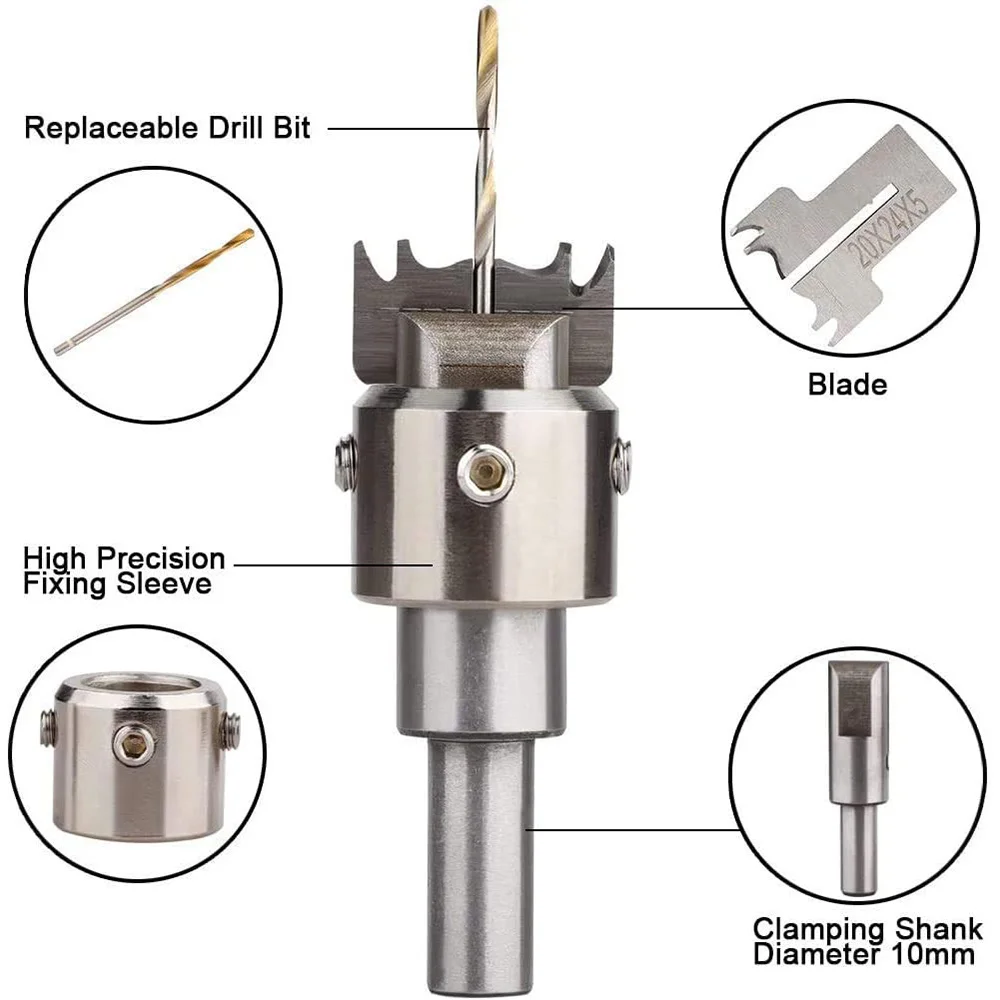 Replaceable Drill Bit

20X24X5

Blade

High Precision Fixing Sleeve

Clamping Shank Diameter 10mm