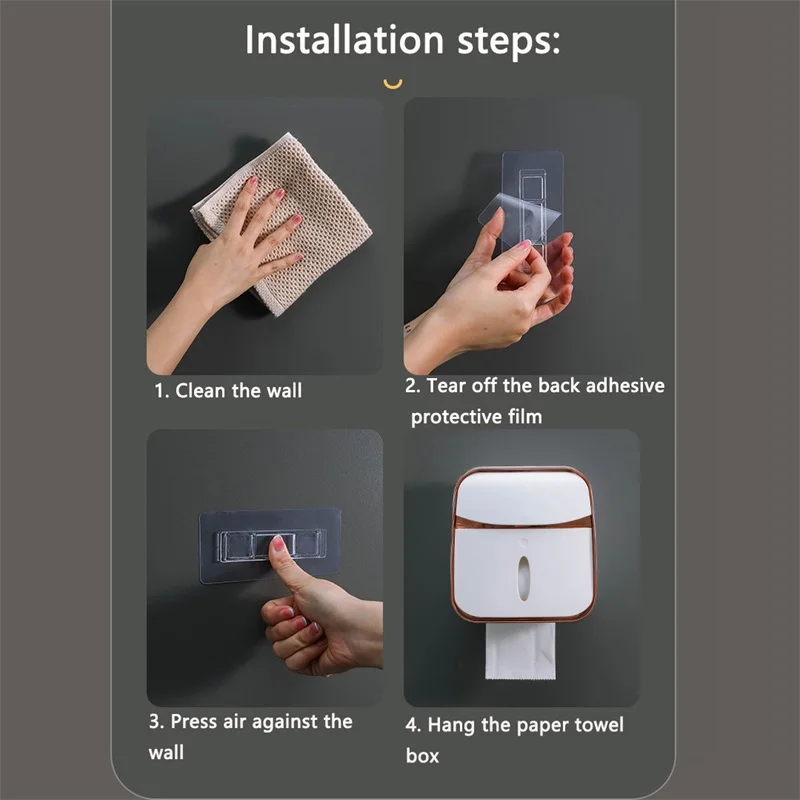 Installation steps:

1. Clean the wall

2. Tear off the back adhesive protective film

3. Press air against the wall

4. Hang the paper towel box