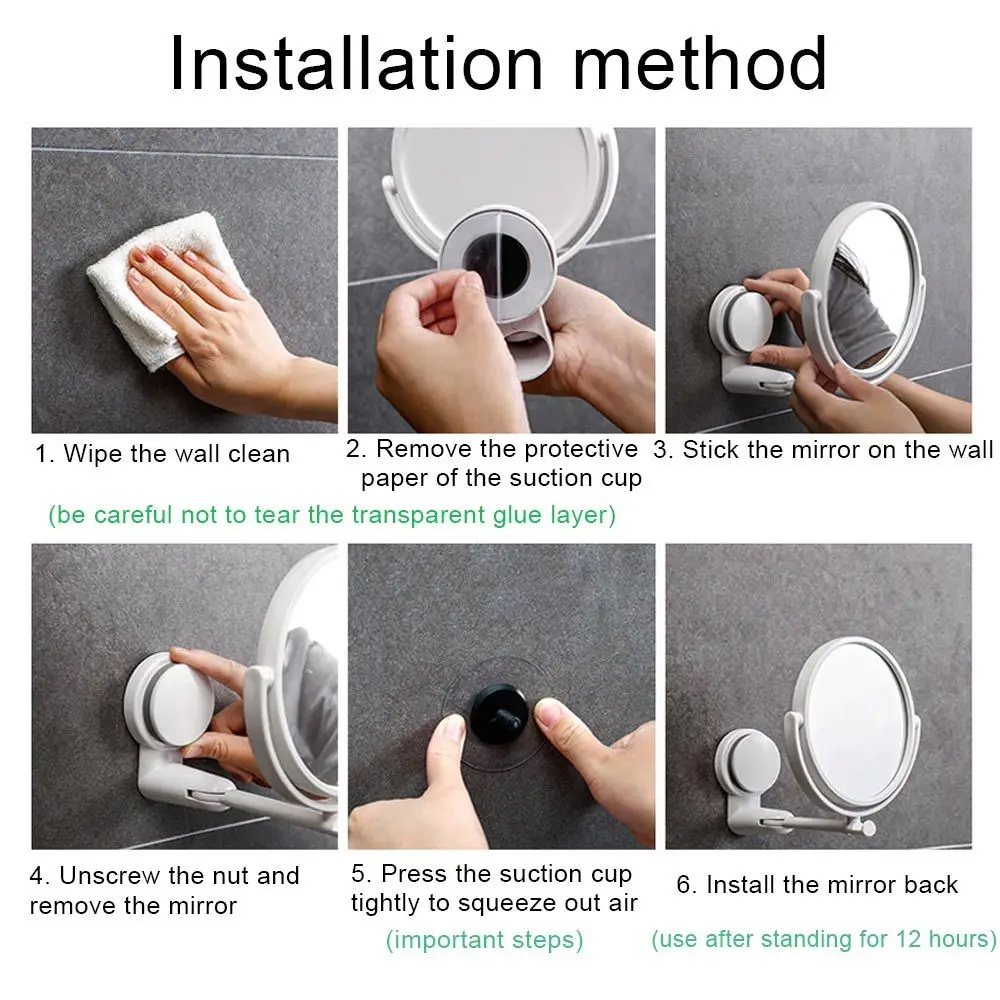 Installation method

1. Wipe the wall clean

2. Remove the protective paper of the suction cup

3. Stick the mirror on the wall

(be careful not to tear the transparent glue layer)

4. Unscrew the nut and remove the mirror

5. Press the suction cup tightly to squeeze out air

(important steps)

6. Install the mirror back

(use after standing for 12 hours)