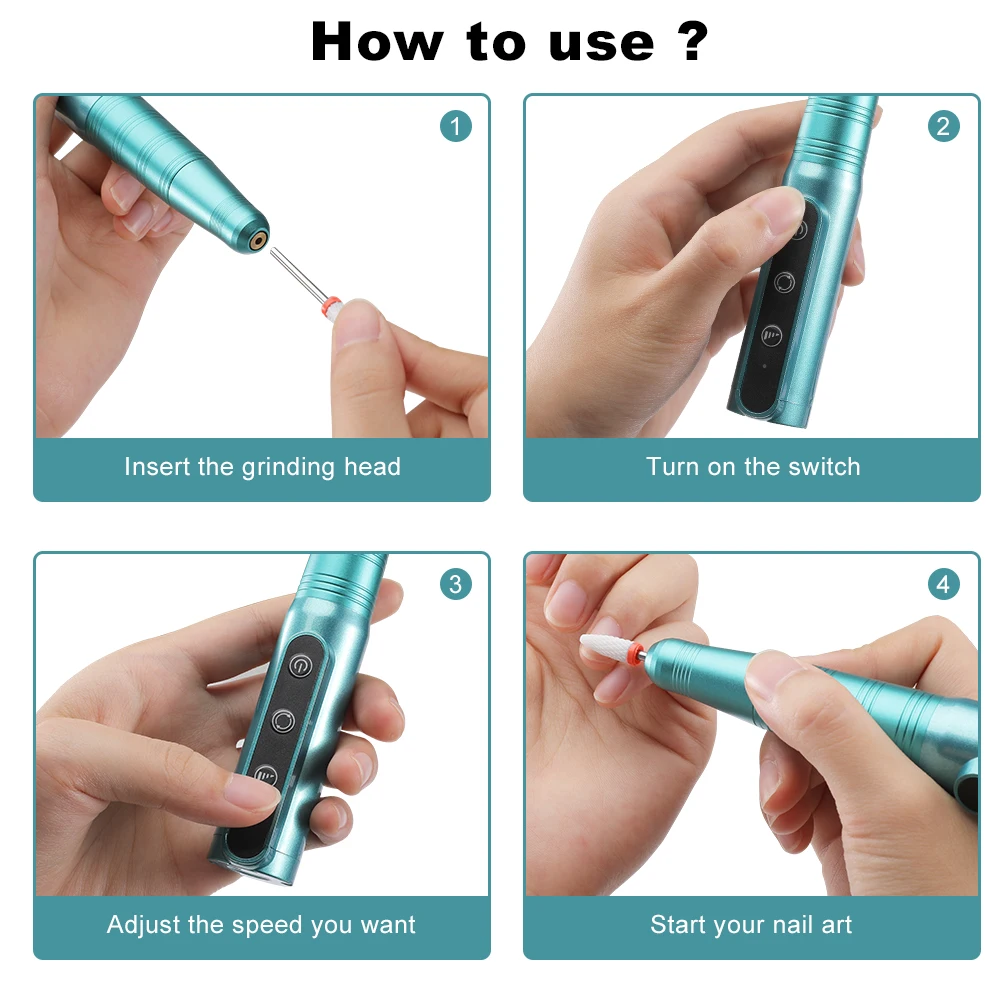 How to use ?

1

Insert the grinding head

2

Turn on the switch

3

Adjust the speed you want

4

Start your nail art