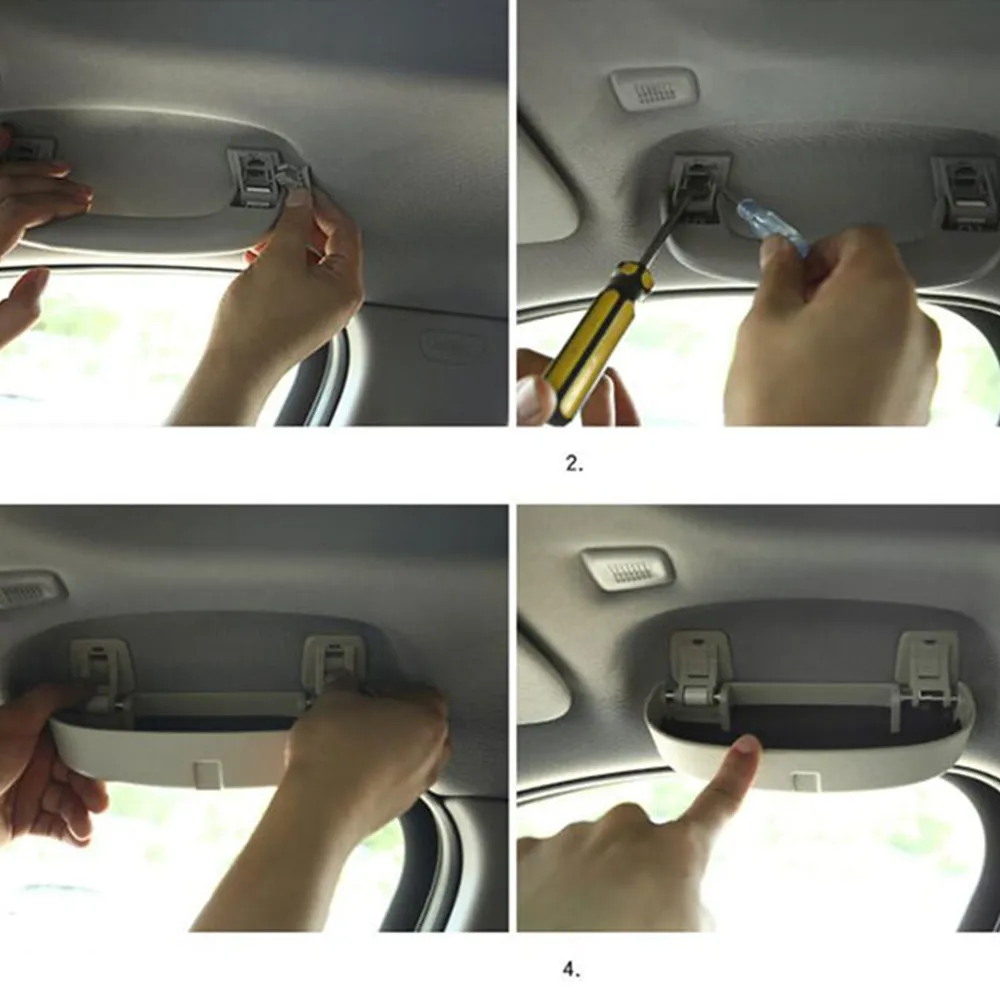 2.

4.