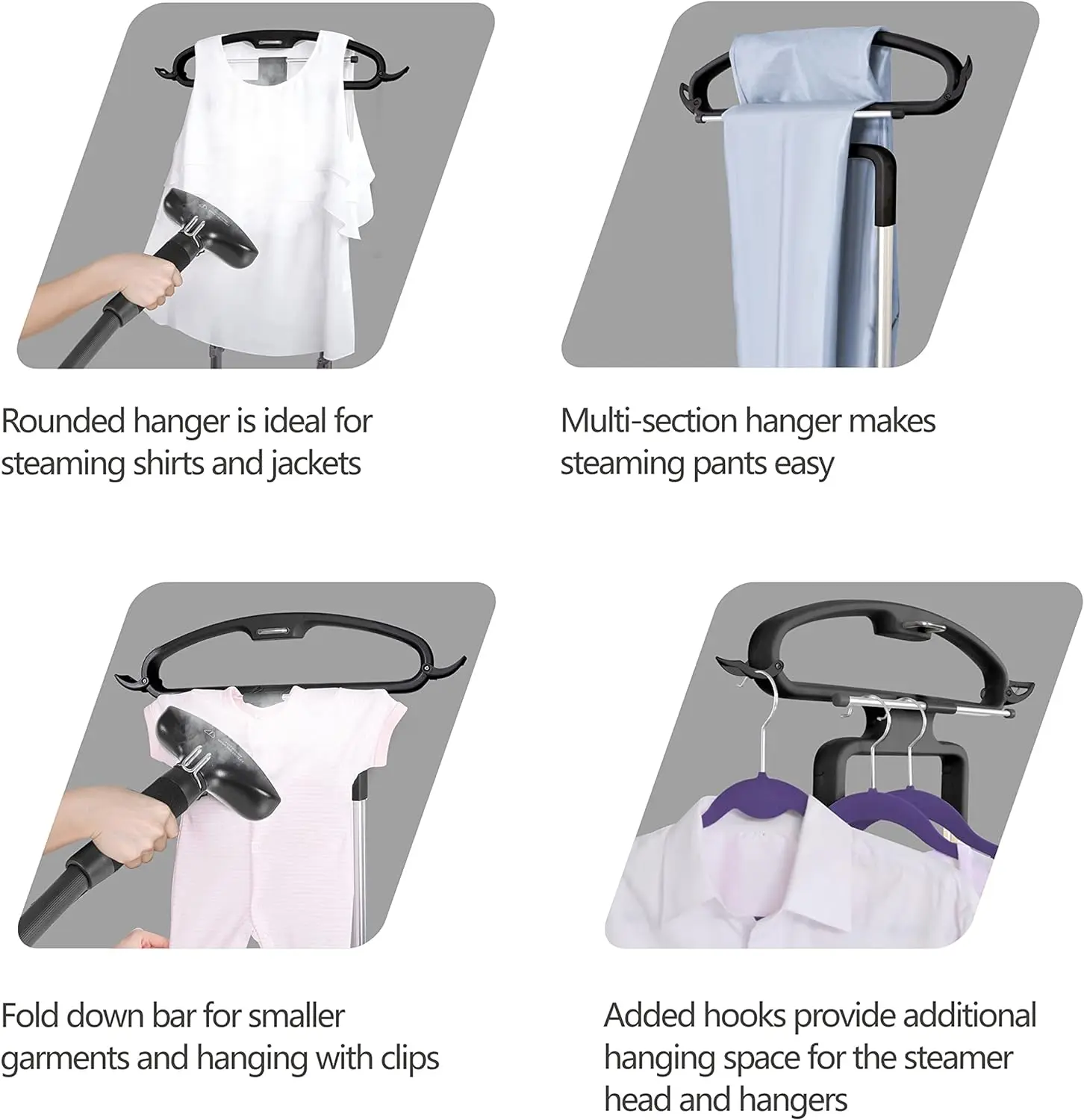 Rounded hanger is ideal for steaming shirts and jackets

Multi-section hanger makes steaming pants easy

Fold down bar for smaller garments and hanging with clips

Added hooks provide additional hanging space for the steamer head and hangers