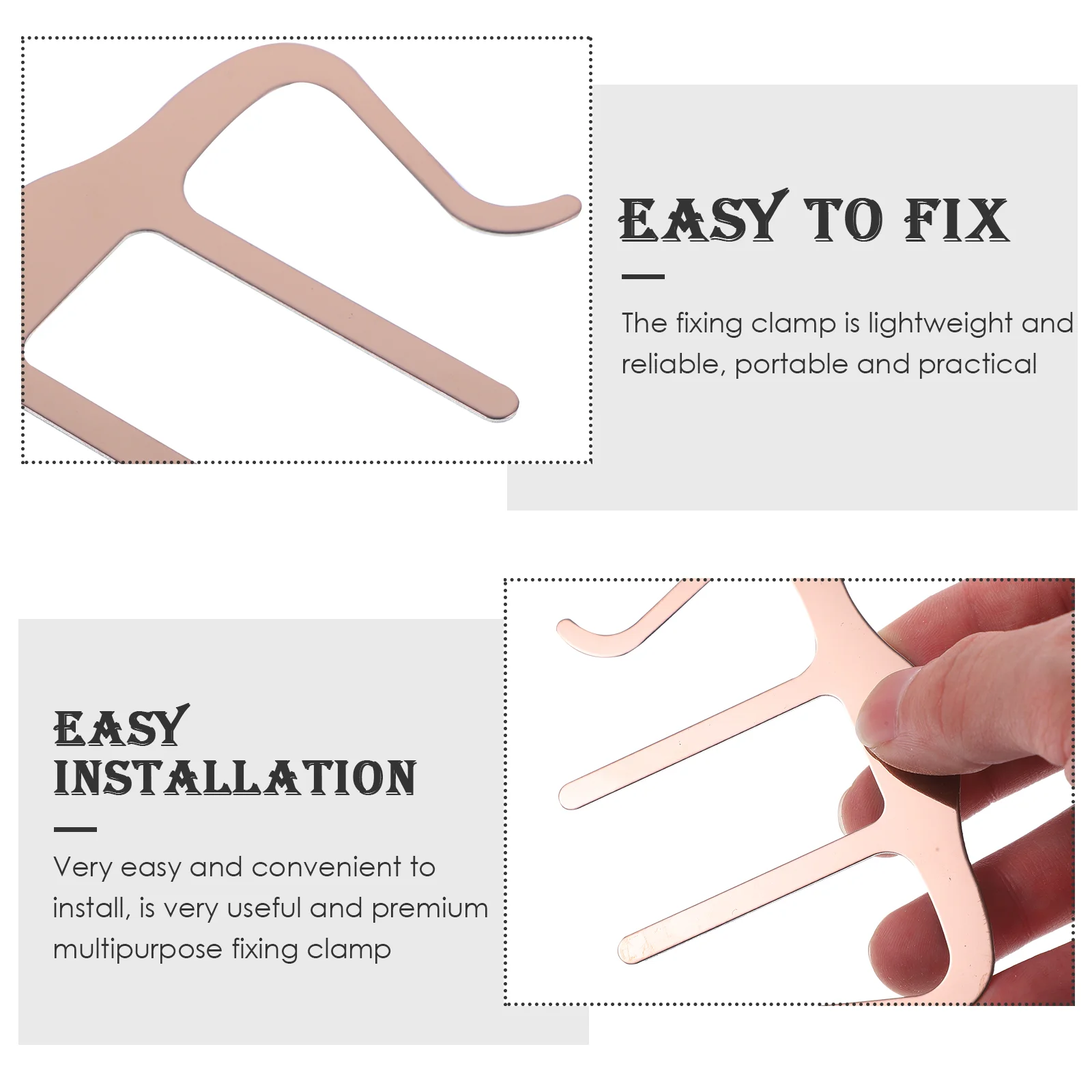 EASY TO FIX

The fixing clamp is lightweight and reliable, portable and practical

EASY INSTALLATION

Very easy and convenient to install, is very useful and premium multipurpose fixing clamp