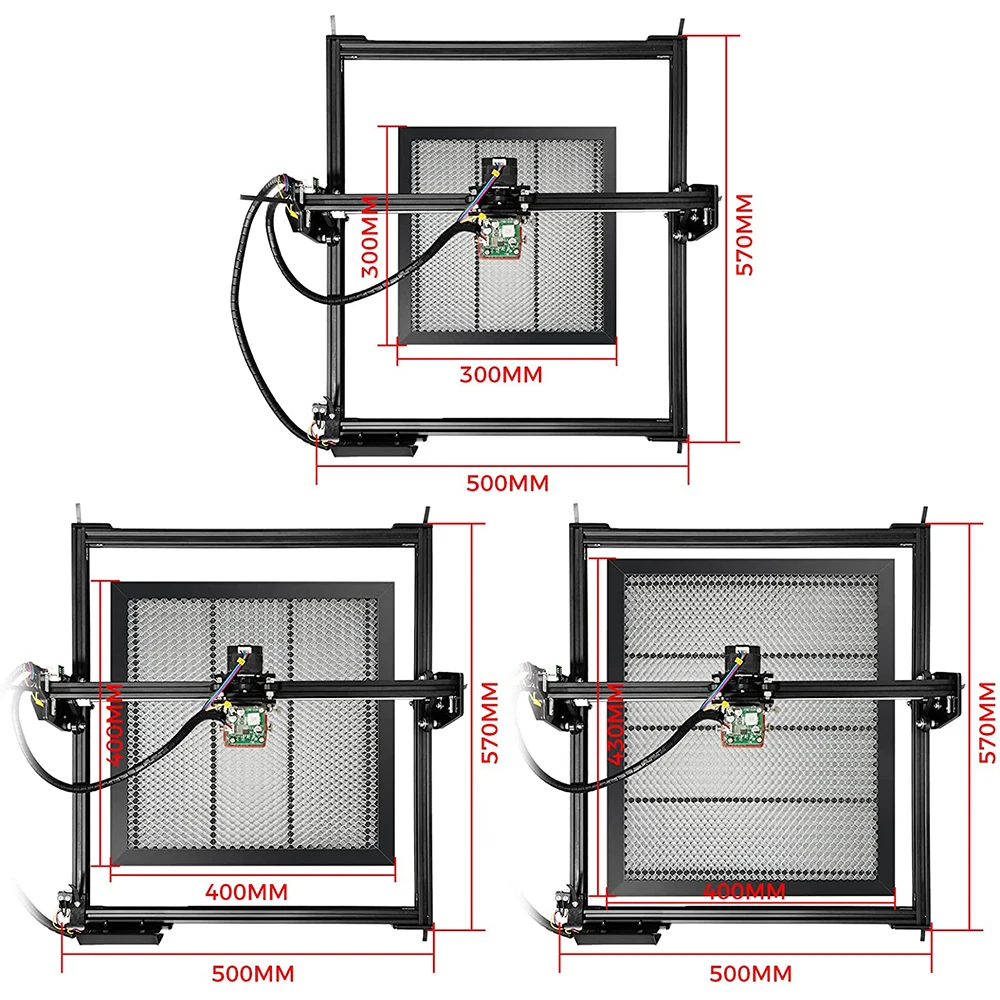 300MM
570MM
300MM
500MM

400MM
570MM
400MM
500MM

430MM
570MM
400MM
500MM