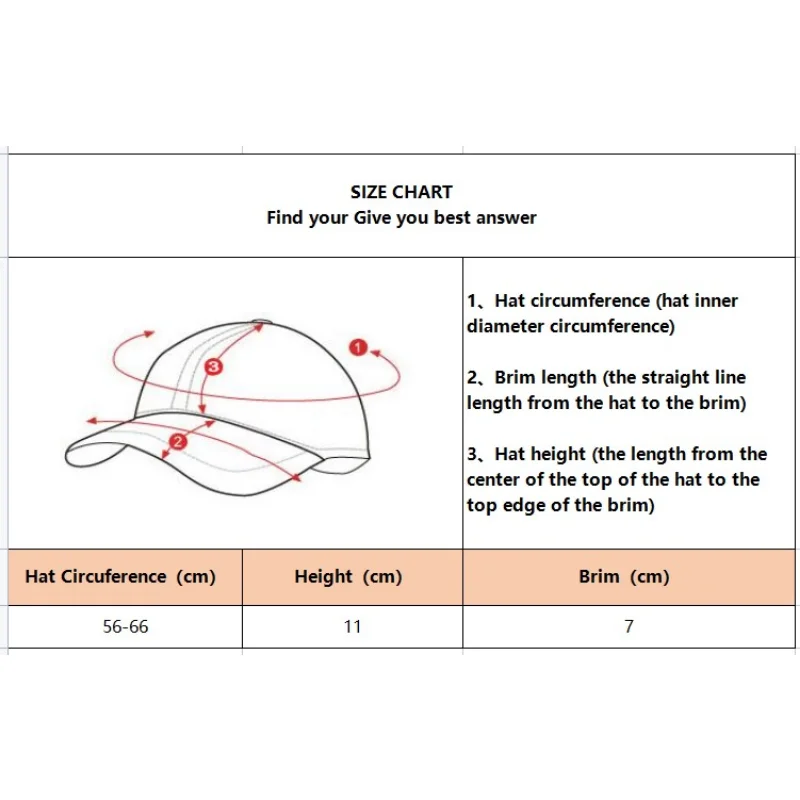 SIZE CHART
Find your Give you best answer

3
1
2

1、Hat circumference (hat inner diameter circumference)

2、Brim length (the straight line length from the hat to the brim)

3、Hat height (the length from the center of the top of the hat to the top edge of the brim)

| Hat Circuference (cm) | Height (cm) | Brim (cm) |
|---|---|---|
| 56-66 | 11 | 7 |