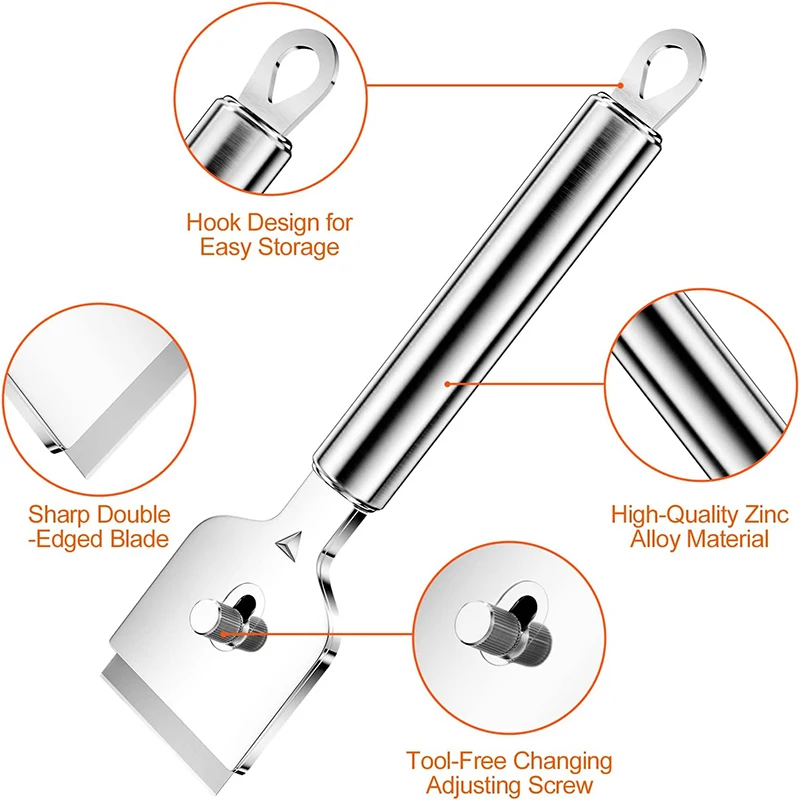 Hook Design for Easy Storage

Sharp Double -Edged Blade

High-Quality Zinc Alloy Material

Tool-Free Changing Adjusting Screw