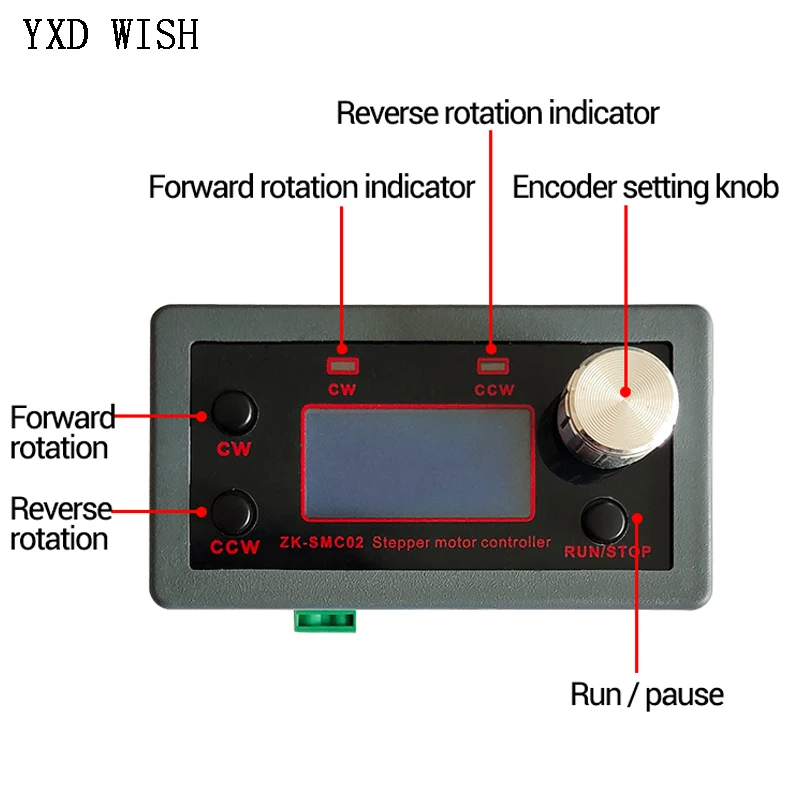 YXD WISH

Reverse rotation indicator

Forward rotation indicator

Encoder setting knob

CW

CCW

Forward rotation

CW

Reverse rotation

CCW

ZK-SMC02 Stepper motor controller

RUN/STOP

Run / pause