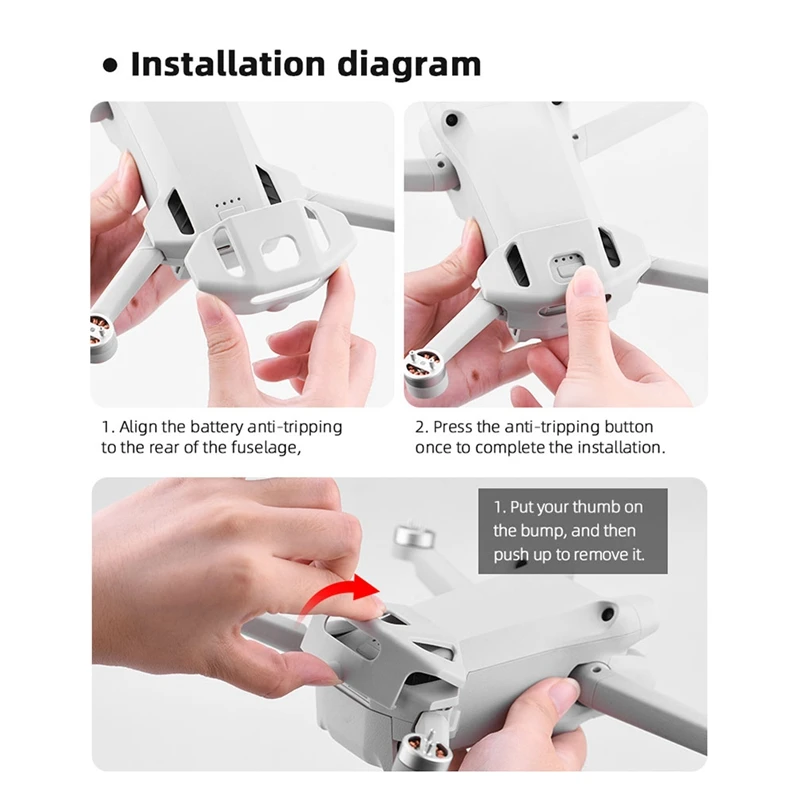 • Installation diagram

1. Align the battery anti-tripping to the rear of the fuselage,

2. Press the anti-tripping button once to complete the installation.

1. Put your thumb on the bump, and then push up to remove it.