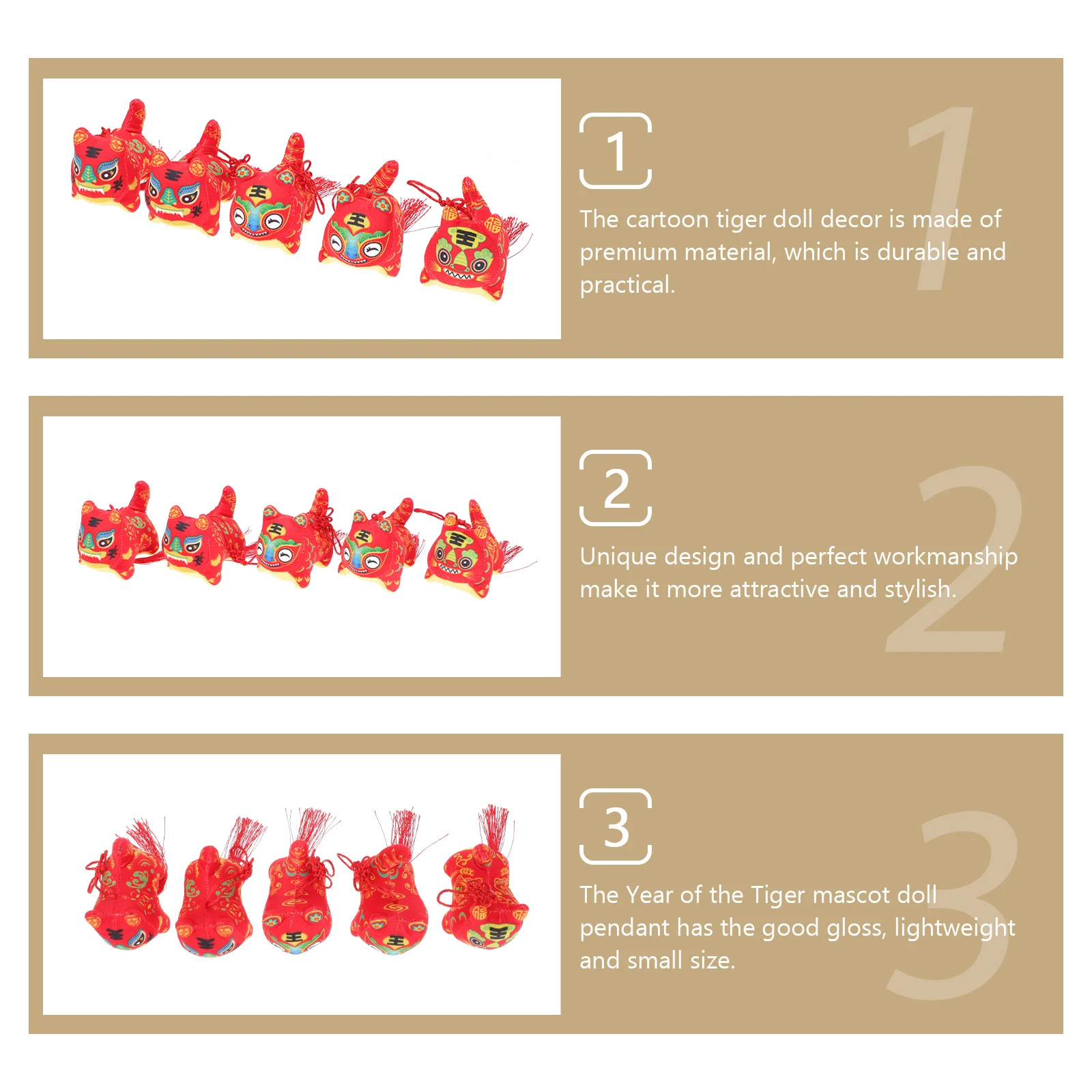 1

1

The cartoon tiger doll decor is made of premium material, which is durable and practical.

2

2

Unique design and perfect workmanship make it more attractive and stylish.

3

3

The Year of the Tiger mascot doll pendant has the good gloss, lightweight and small size.