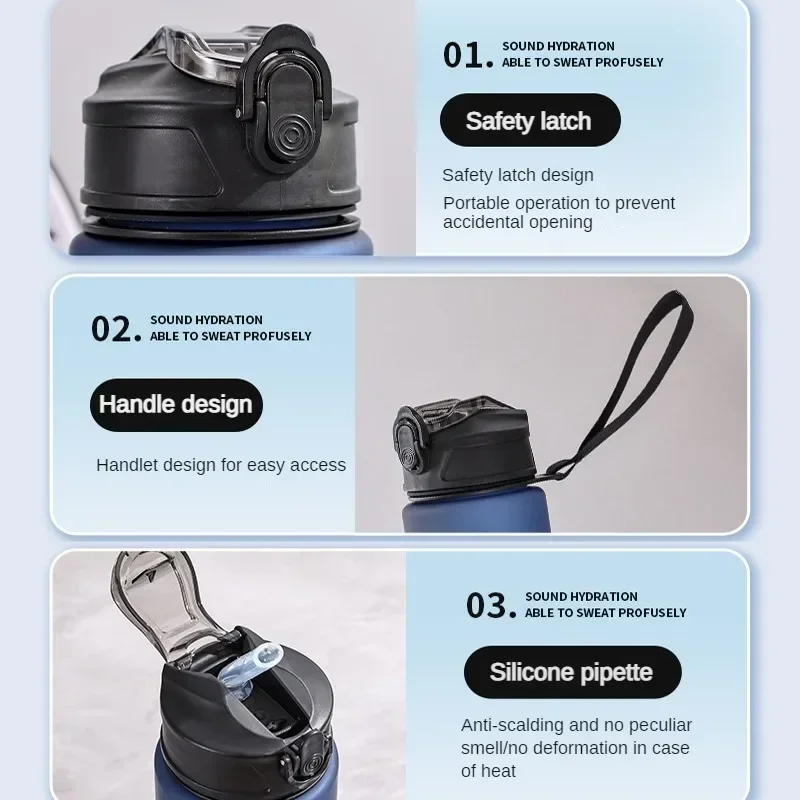 01. SOUND HYDRATION
ABLE TO SWEAT PROFUSELY

Safety latch

Safety latch design

Portable operation to prevent accidental opening

02. SOUND HYDRATION
ABLE TO SWEAT PROFUSELY

Handle design

Handlet design for easy access

03. SOUND HYDRATION
ABLE TO SWEAT PROFUSELY

Silicone pipette

Anti-scalding and no peculiar smell/no deformation in case of heat