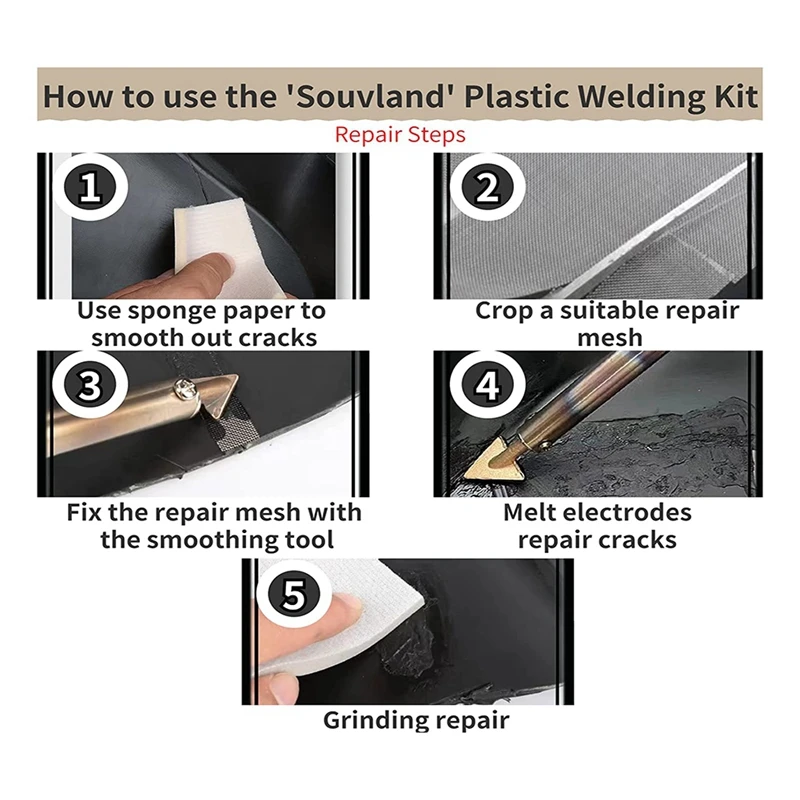 How to use the 'Souvland' Plastic Welding Kit

Repair Steps

1

Use sponge paper to smooth out cracks

2

Crop a suitable repair mesh

3

Fix the repair mesh with the smoothing tool

4

Melt electrodes repair cracks

5

Grinding repair