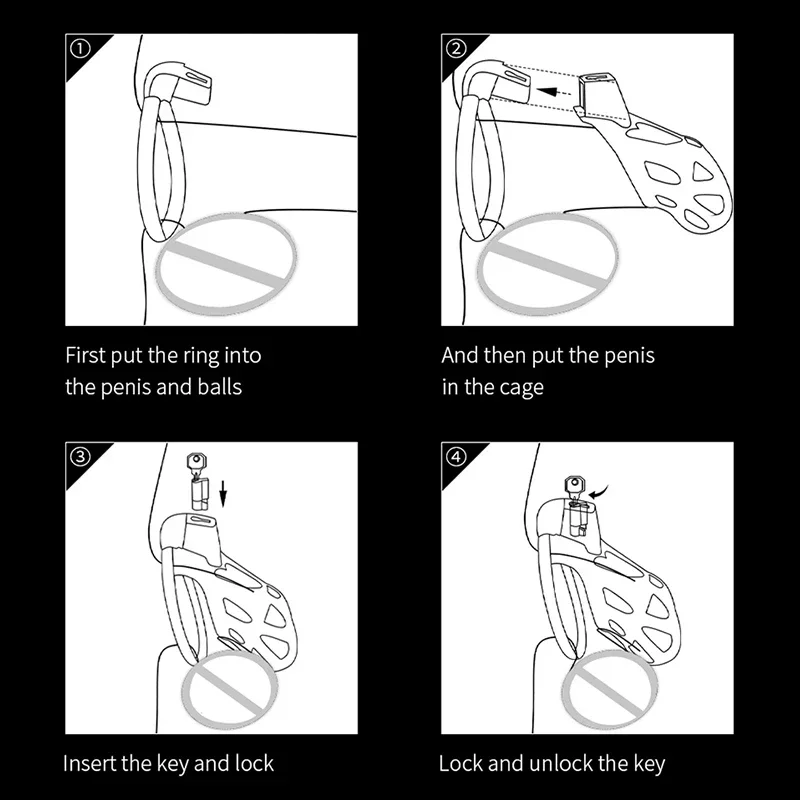 ①

First put the ring into the penis and balls

②

And then put the penis in the cage

③

Insert the key and lock

④

Lock and unlock the key