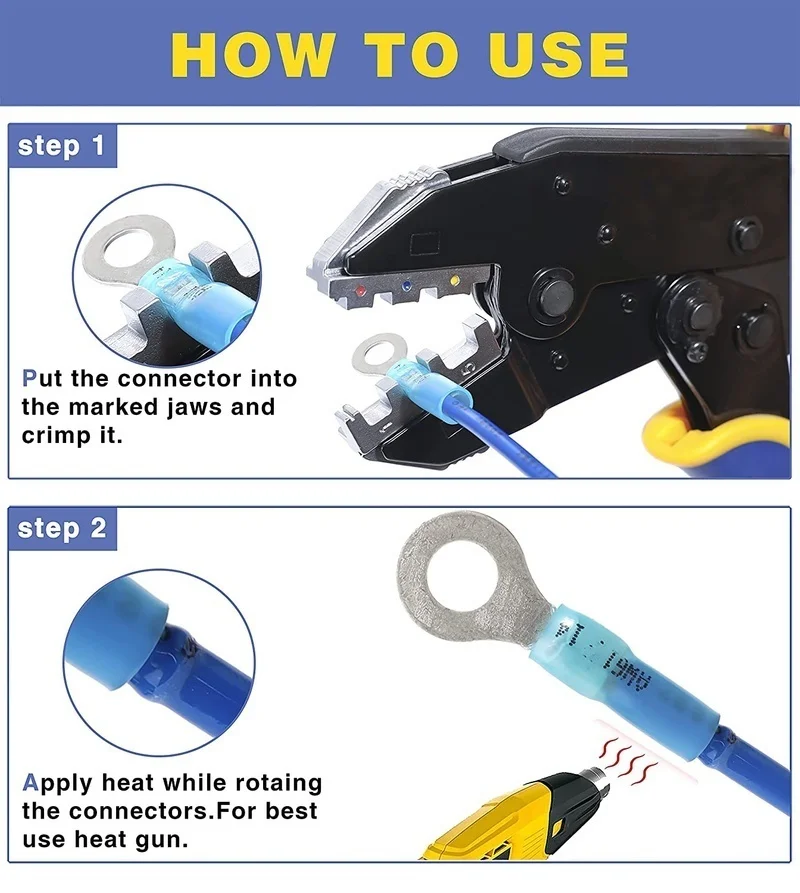 HOW TO USE

step 1

Put the connector into the marked jaws and crimp it.

step 2

Apply heat while rotaing the connectors.For best use heat gun.