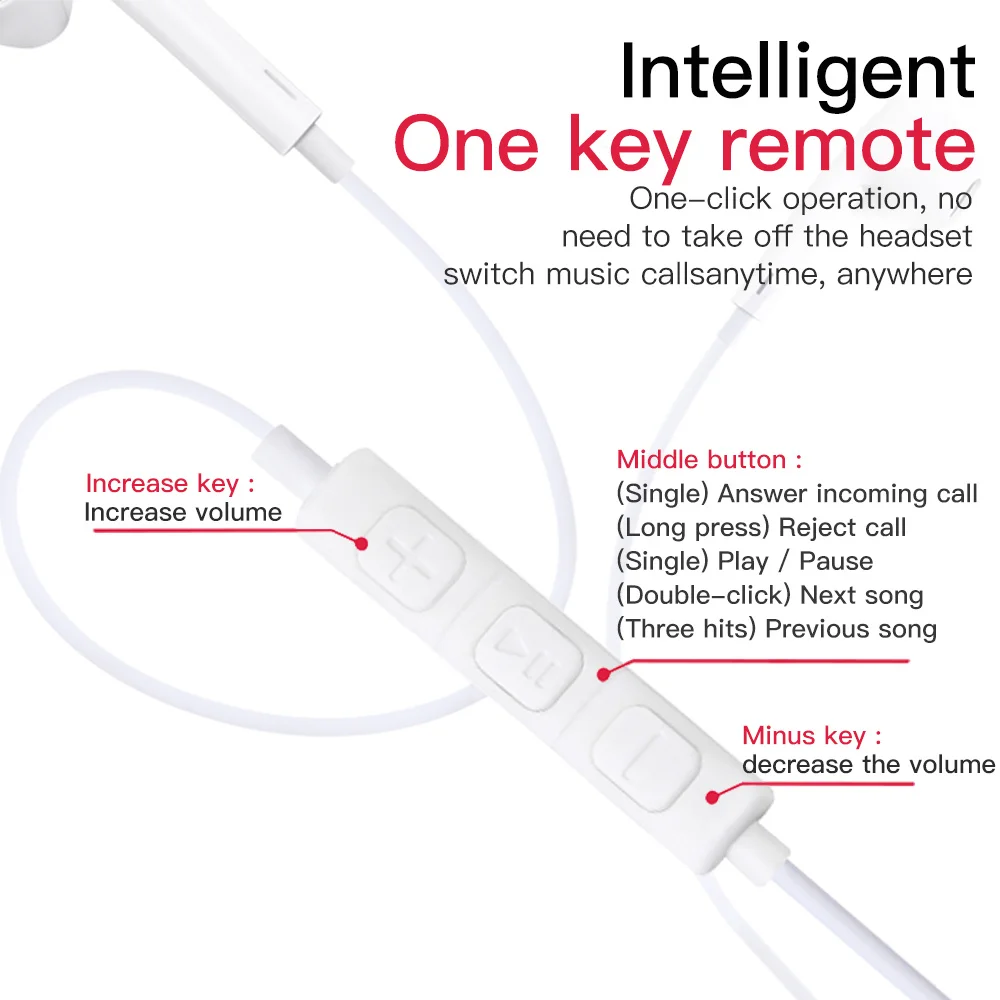 Intelligent
One key remote

One–click operation, no need to take off the headset switch music callsanytime, anywhere

Increase key :
Increase volume

Middle button :
(Single) Answer incoming call
(Long press) Reject call
(Single) Play / Pause
(Double–click) Next song
(Three hits) Previous song

Minus key :
decrease the volume