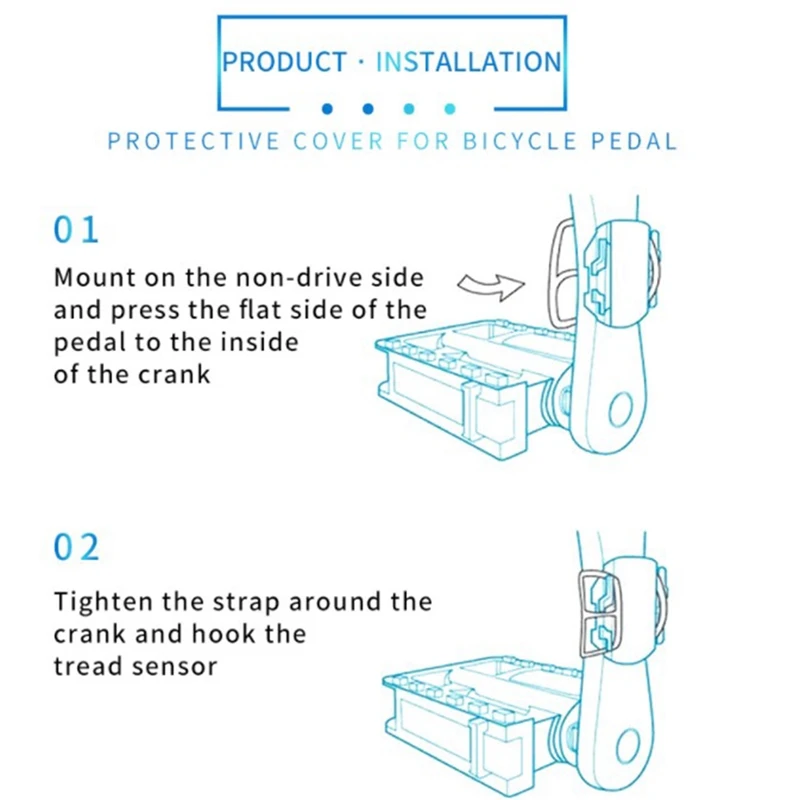 PRODUCT · INSTALLATION

PROTECTIVE COVER FOR BICYCLE PEDAL

01

Mount on the non-drive side and press the flat side of the pedal to the inside of the crank

02

Tighten the strap around the crank and hook the tread sensor