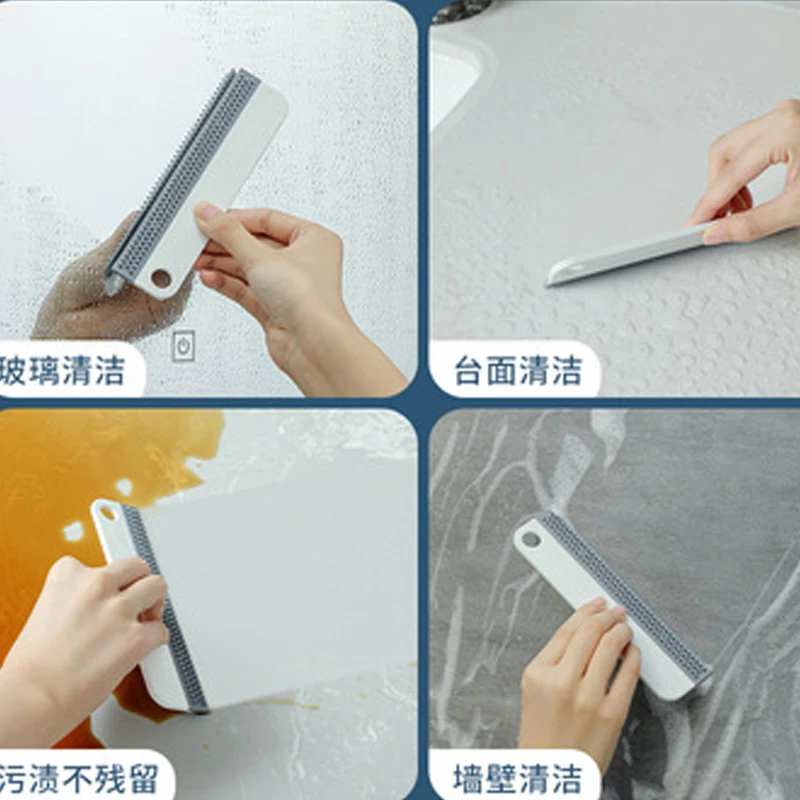 玻璃清洁

台面清洁

污渍不残留

墙壁清洁