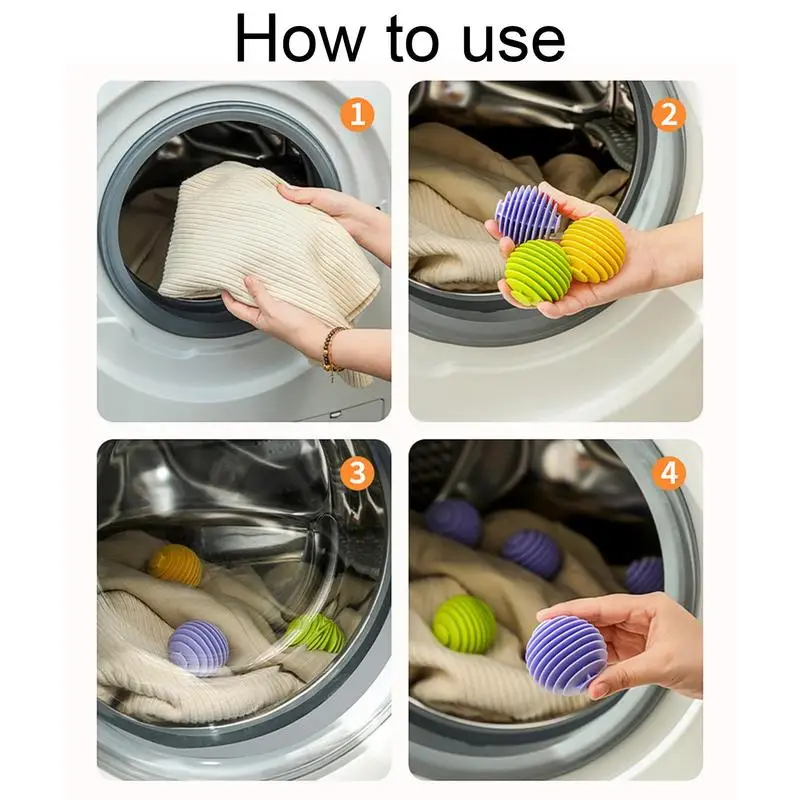 How to use

1

2

3

4