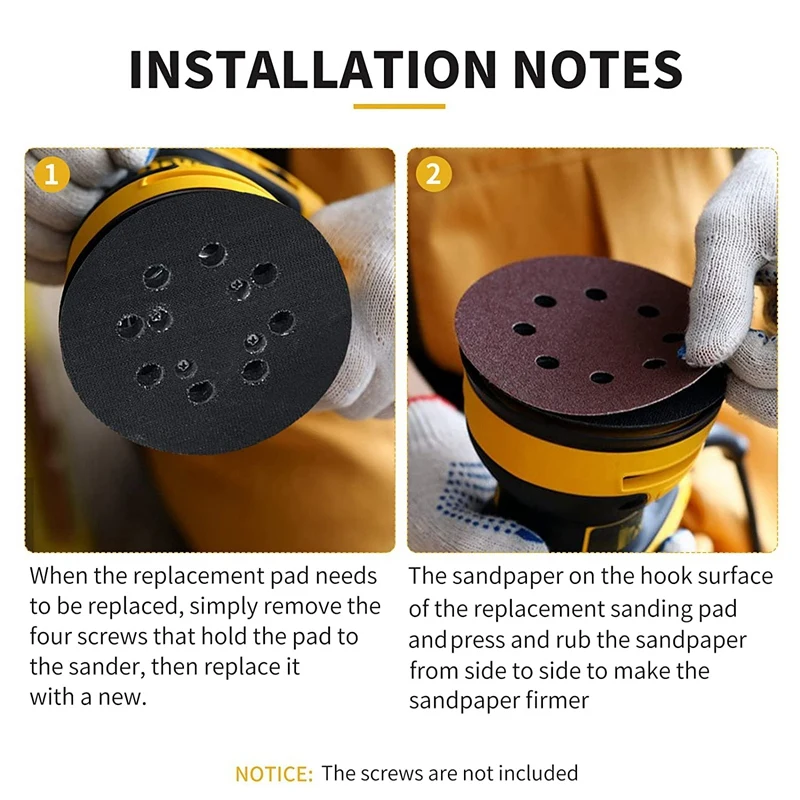 INSTALLATION NOTES

1

When the replacement pad needs to be replaced, simply remove the four screws that hold the pad to the sander, then replace it with a new.

2

The sandpaper on the hook surface of the replacement sanding pad andpress and rub the sandpaper from side to side to make the sandpaper firmer

NOTICE: The screws are not included