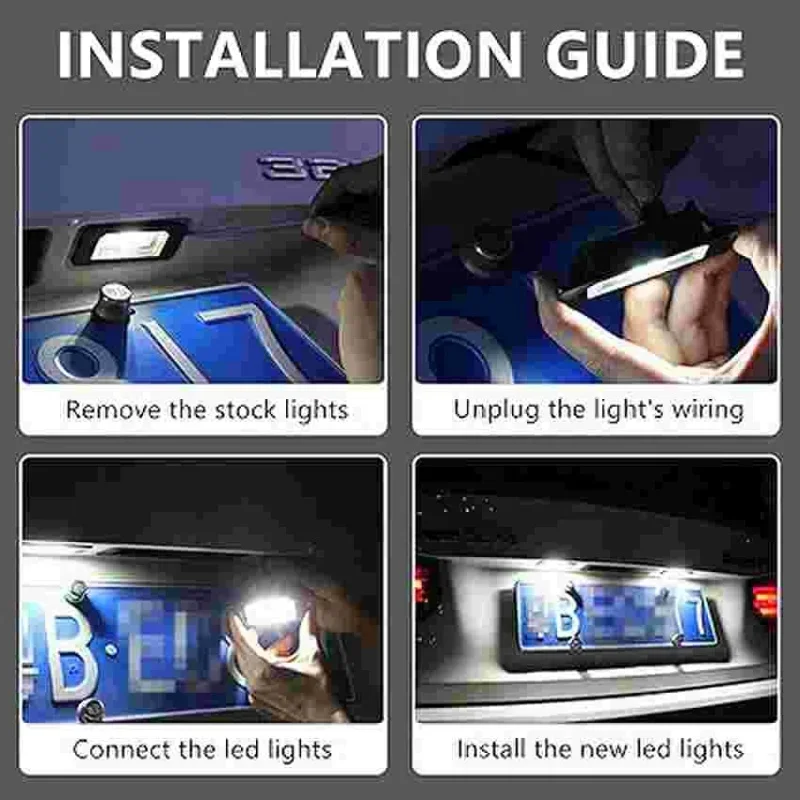 INSTALLATION GUIDE

Remove the stock lights

Unplug the light's wiring

Connect the led lights

Install the new led lights