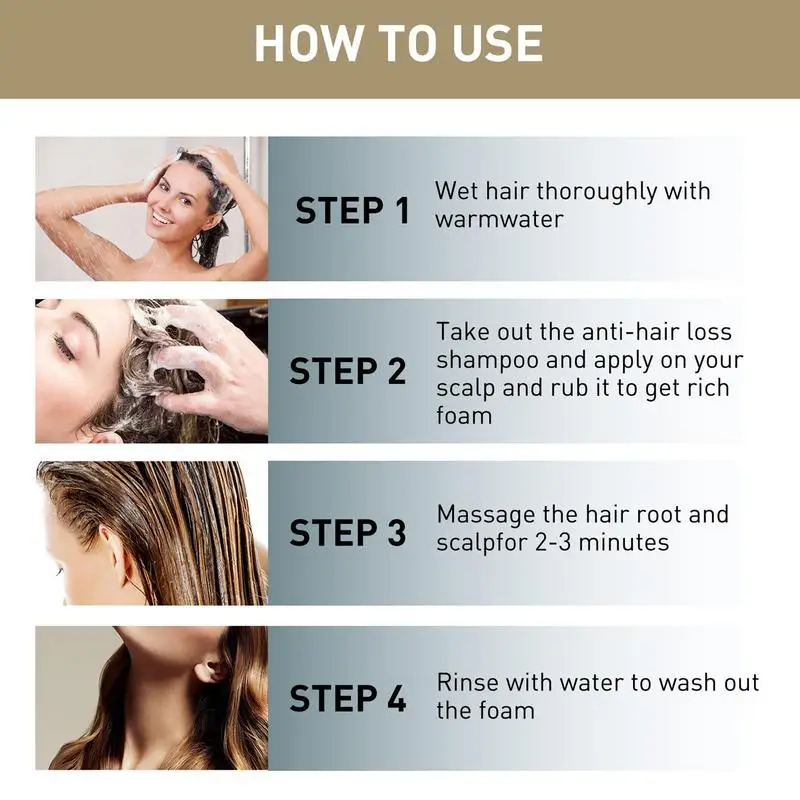 HOW TO USE

STEP 1
Wet hair thoroughly with warmwater

STEP 2
Take out the anti-hair loss shampoo and apply on your scalp and rub it to get rich foam

STEP 3
Massage the hair root and scalpfor 2-3 minutes

STEP 4
Rinse with water to wash out the foam