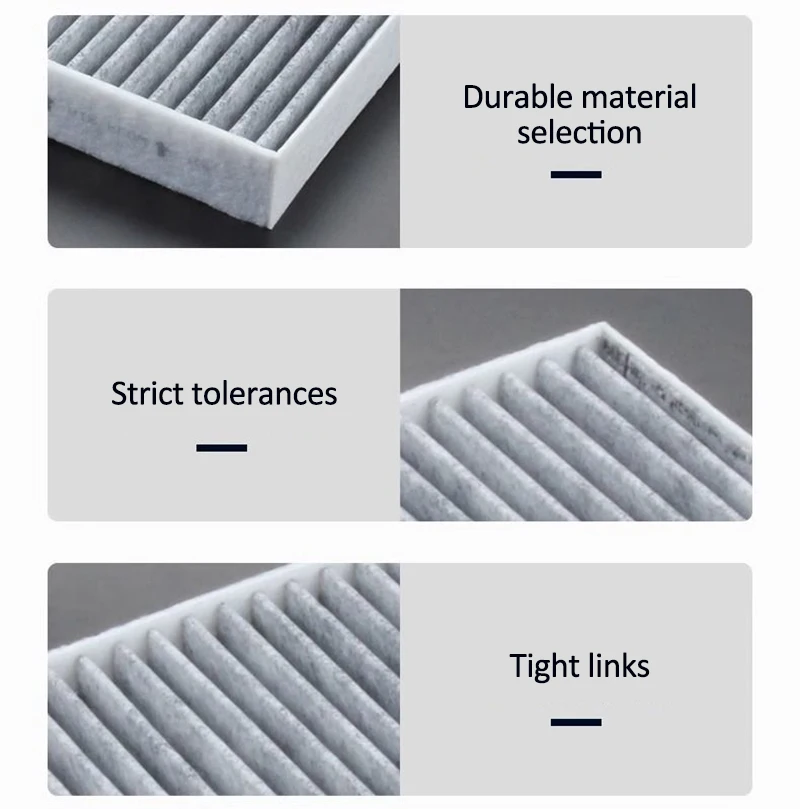 Durable material selection

Strict tolerances

Tight links