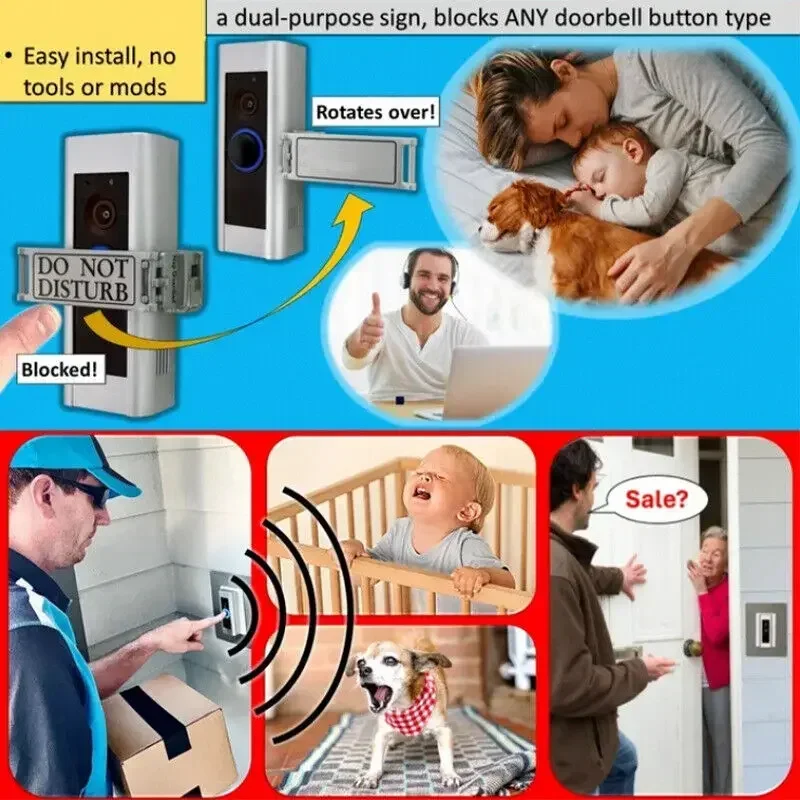 a dual-purpose sign, blocks ANY doorbell button type

• Easy install, no tools or mods

Rotates over!

DO NOT DISTURB

Blocked!

Sale?