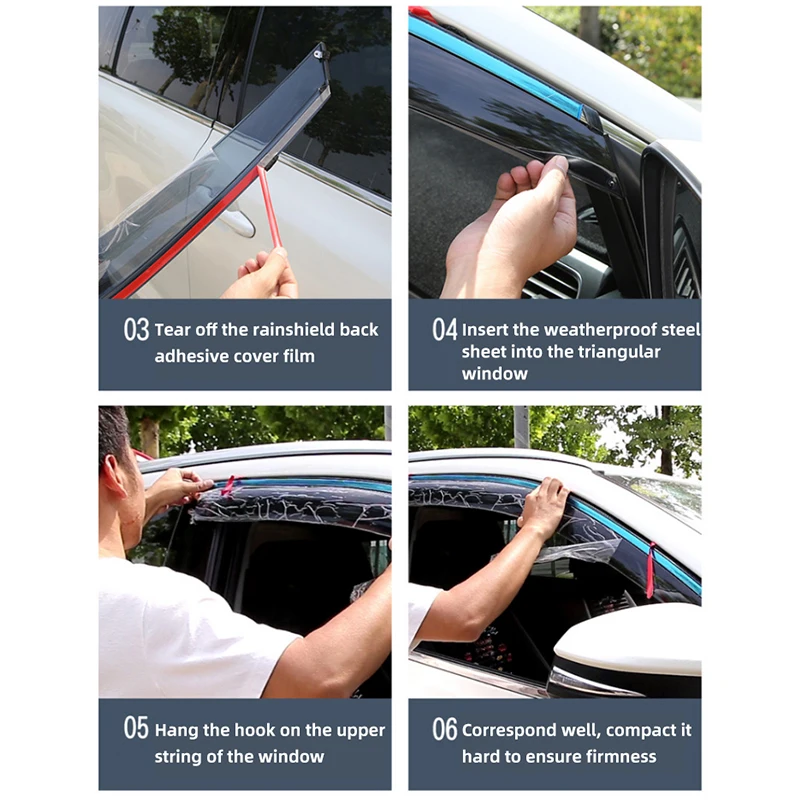 03 Tear off the rainshield back adhesive cover film

04 Insert the weatherproof steel sheet into the triangular window

05 Hang the hook on the upper string of the window

06 Correspond well, compact it hard to ensure firmness