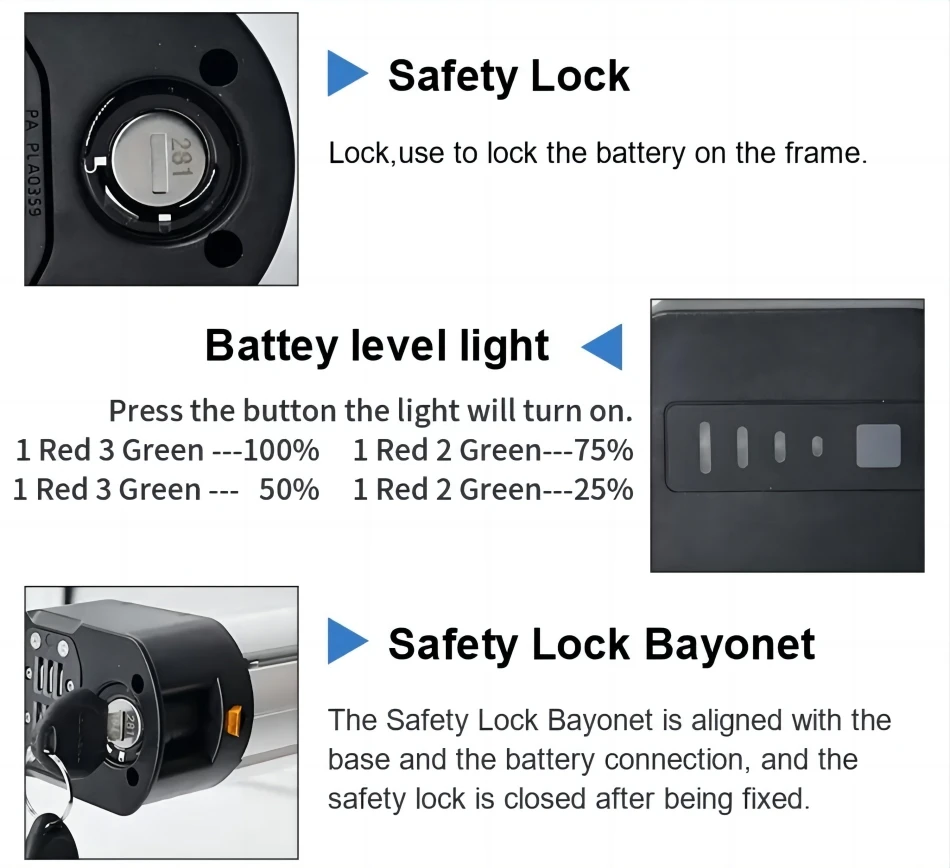 PA PLA0359

281

Safety Lock

Lock,use to lock the battery on the frame.

Battey level light

Press the button the light will turn on.
1 Red 3 Green ---100%   1 Red 2 Green---75%
1 Red 3 Green ---   50%   1 Red 2 Green---25%

281

Safety Lock Bayonet

The Safety Lock Bayonet is aligned with the base and the battery connection, and the safety lock is closed after being fixed.