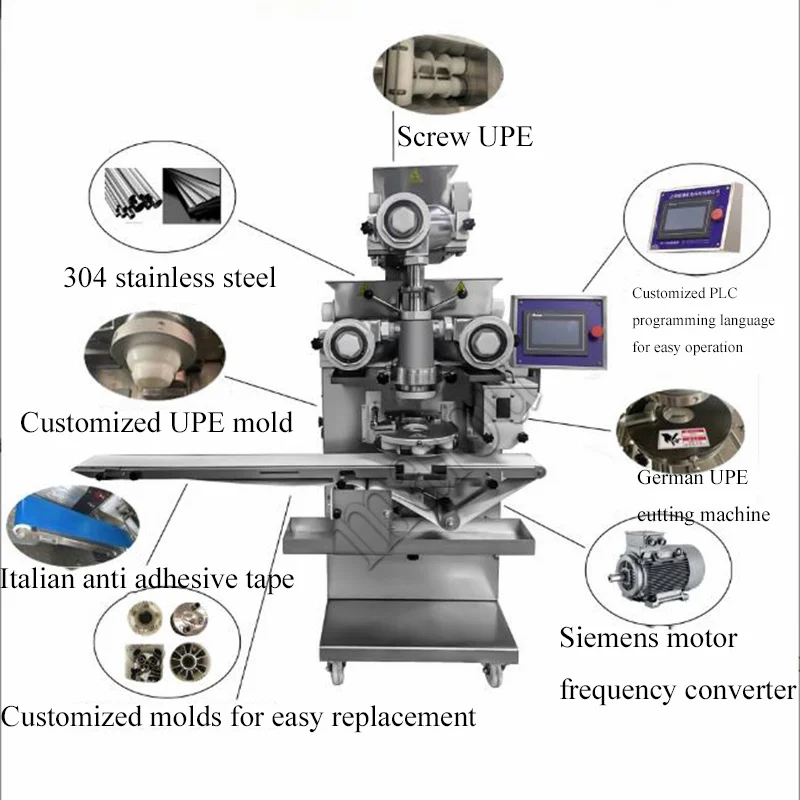 Screw UPE

304 stainless steel

Customized PLC programming language for easy operation

Customized UPE mold

German UPE cutting machine

Italian anti adhesive tape

Siemens motor frequency converter

Customized molds for easy replacement