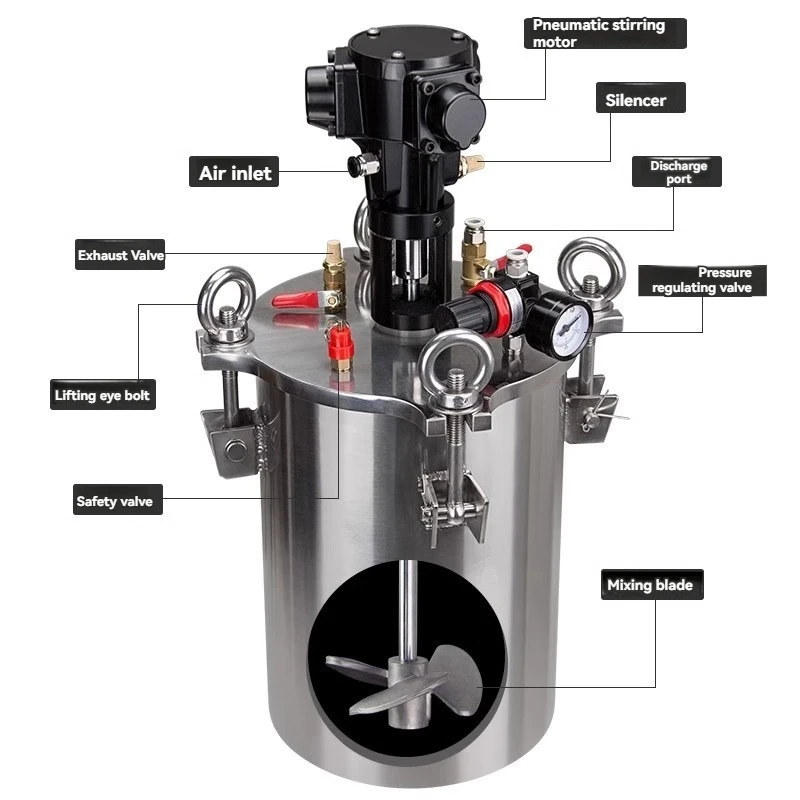 Pneumatic stirring motor

Silencer

Air inlet

Discharge port

Exhaust Valve

Pressure regulating valve

Lifting eye bolt

Safety valve

Mixing blade