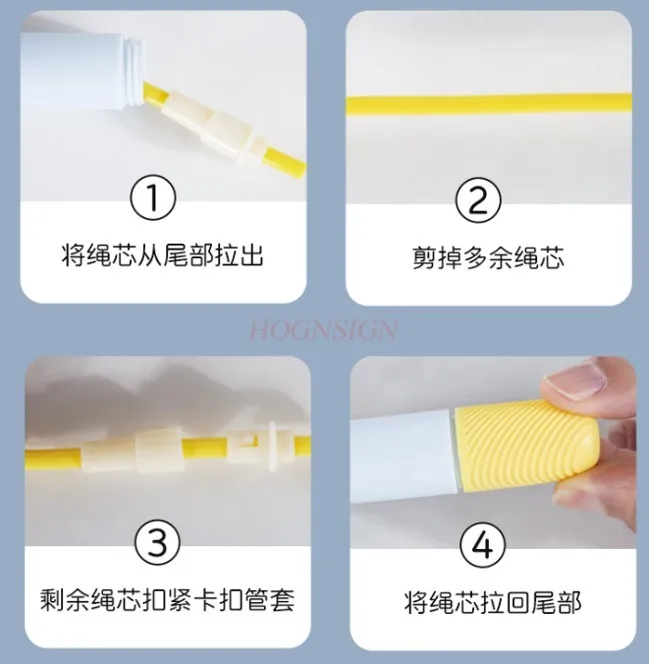 ①
将绳芯从尾部拉出

②
剪掉多余绳芯

HOGNSIGN

③
剩余绳芯扣紧卡扣管套

④
将绳芯拉回尾部