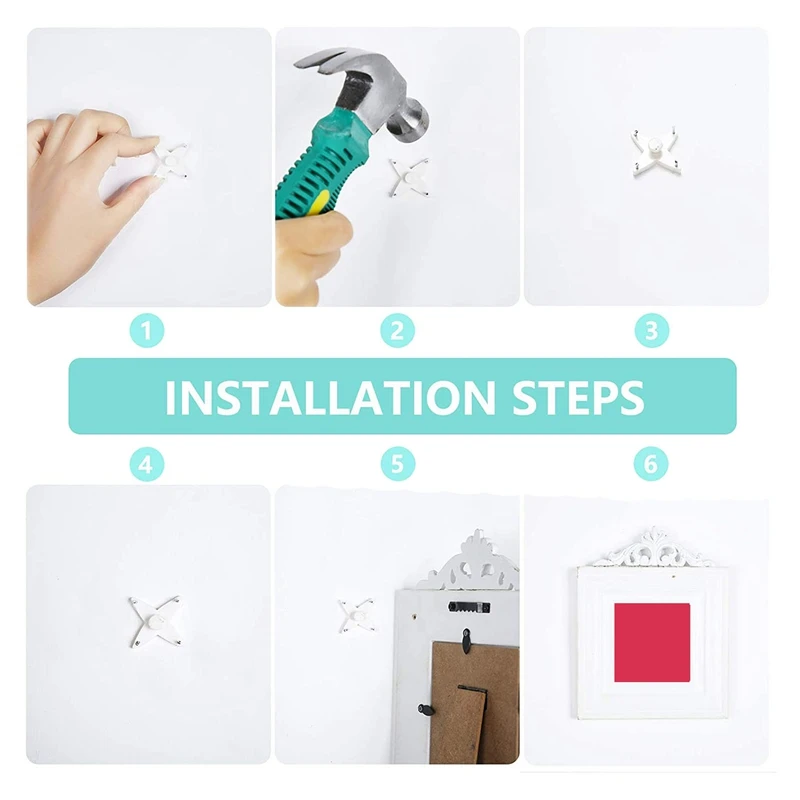 1

2

3

INSTALLATION STEPS

4

5

6