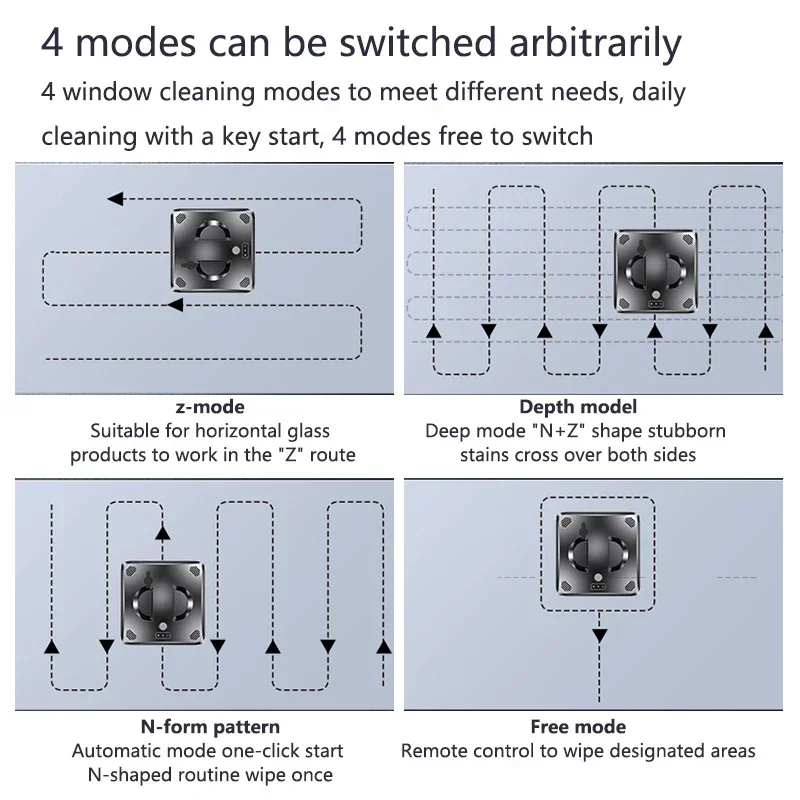 4 modes can be switched arbitrarily

4 window cleaning modes to meet different needs, daily cleaning with a key start, 4 modes free to switch

z-mode
Suitable for horizontal glass products to work in the "Z" route

Depth model
Deep mode "N+Z" shape stubborn stains cross over both sides

N-form pattern
Automatic mode one-click start N-shaped routine wipe once

Free mode
Remote control to wipe designated areas