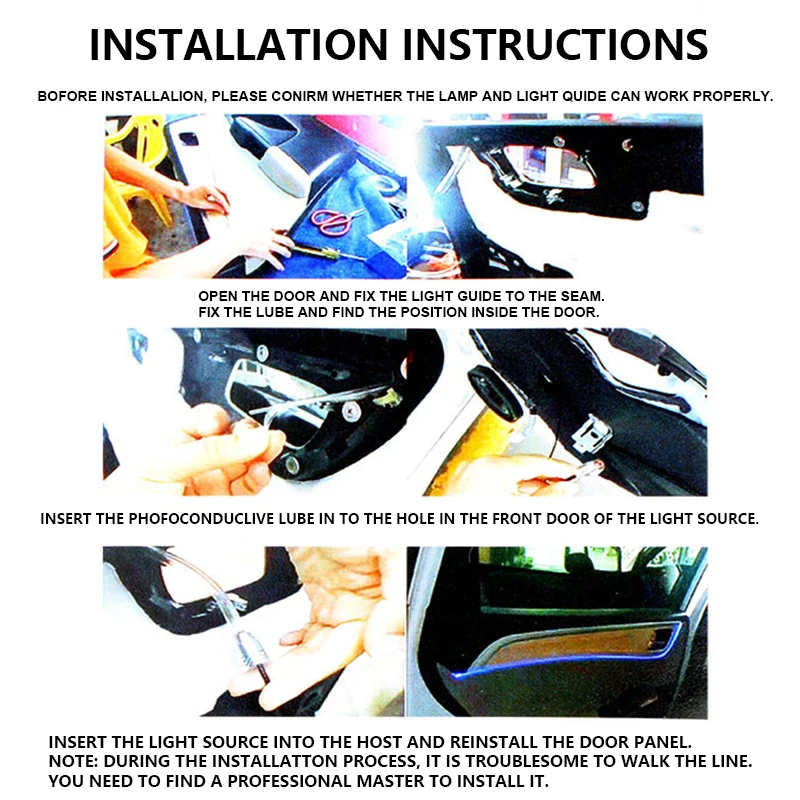 INSTALLATION INSTRUCTIONS

BOFORE INSTALLALION, PLEASE CONIRM WHETHER THE LAMP AND LIGHT QUIDE CAN WORK PROPERLY.

OPEN THE DOOR AND FIX THE LIGHT GUIDE TO THE SEAM.
FIX THE LUBE AND FIND THE POSITION INSIDE THE DOOR.

INSERT THE PHOFOCONDUCLIVE LUBE IN TO THE HOLE IN THE FRONT DOOR OF THE LIGHT SOURCE.

INSERT THE LIGHT SOURCE INTO THE HOST AND REINSTALL THE DOOR PANEL.
NOTE: DURING THE INSTALLATTON PROCESS, IT IS TROUBLESOME TO WALK THE LINE.
YOU NEED TO FIND A PROFESSIONAL MASTER TO INSTALL IT.