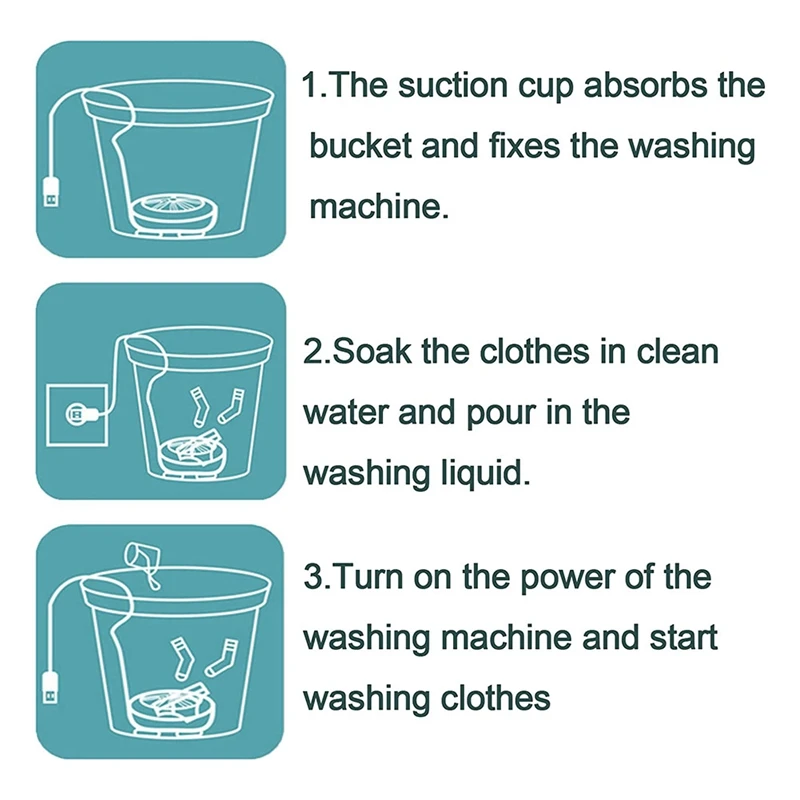 1.The suction cup absorbs the bucket and fixes the washing machine.

2.Soak the clothes in clean water and pour in the washing liquid.

3.Turn on the power of the washing machine and start washing clothes