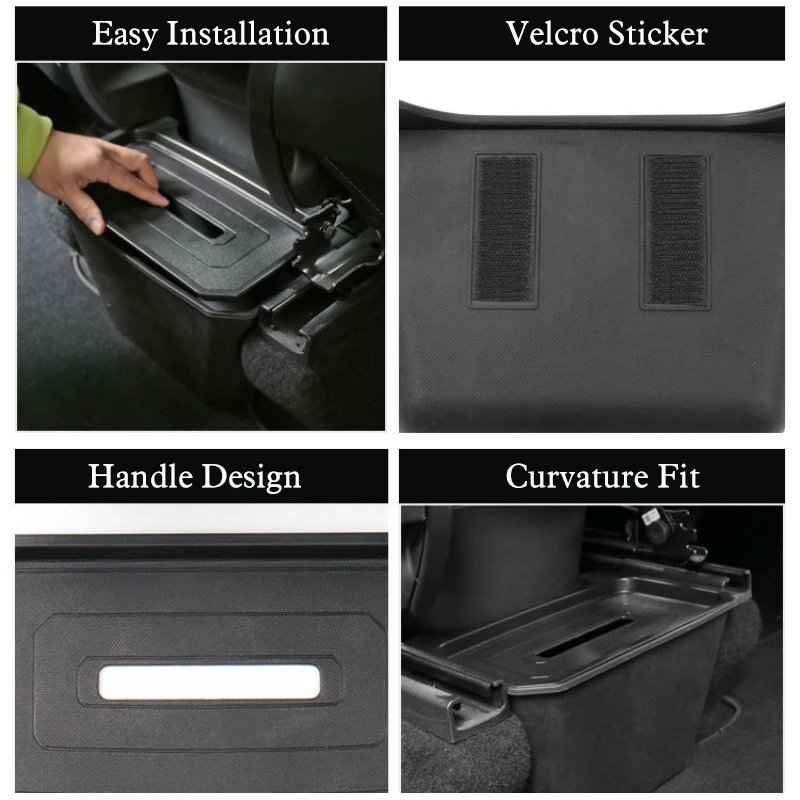 Easy Installation

Velcro Sticker

Handle Design

Curvature Fit