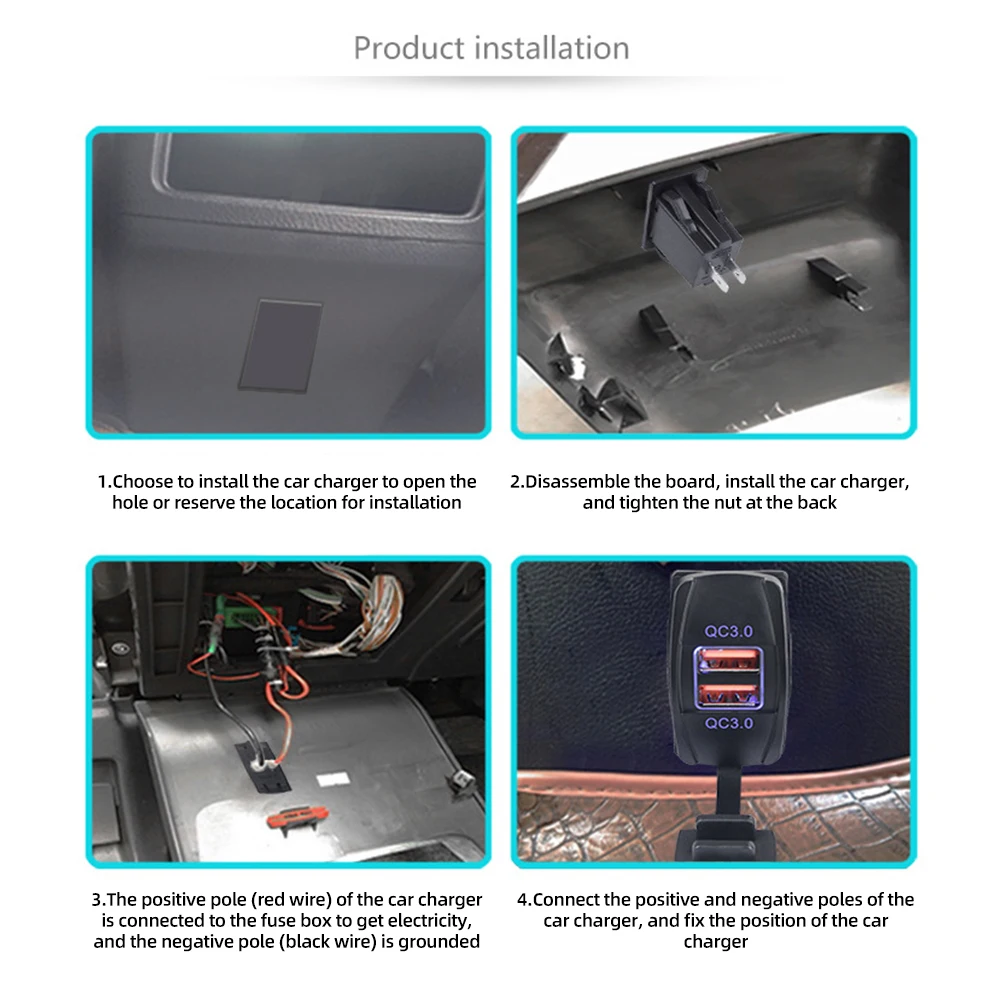 Product installation

1.Choose to install the car charger to open the hole or reserve the location for installation

2.Disassemble the board, install the car charger, and tighten the nut at the back

QC3.0

QC3.0

3.The positive pole (red wire) of the car charger is connected to the fuse box to get electricity, and the negative pole (black wire) is grounded

4.Connect the positive and negative poles of the car charger, and fix the position of the car charger