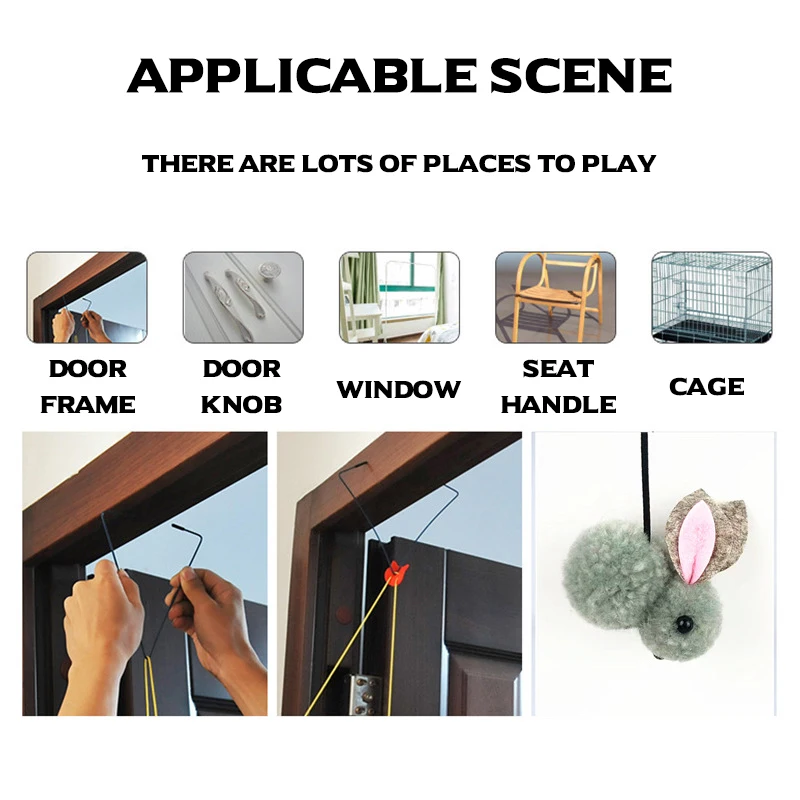 APPLICABLE SCENE

THERE ARE LOTS OF PLACES TO PLAY

DOOR FRAME

DOOR KNOB

WINDOW

SEAT HANDLE

CAGE