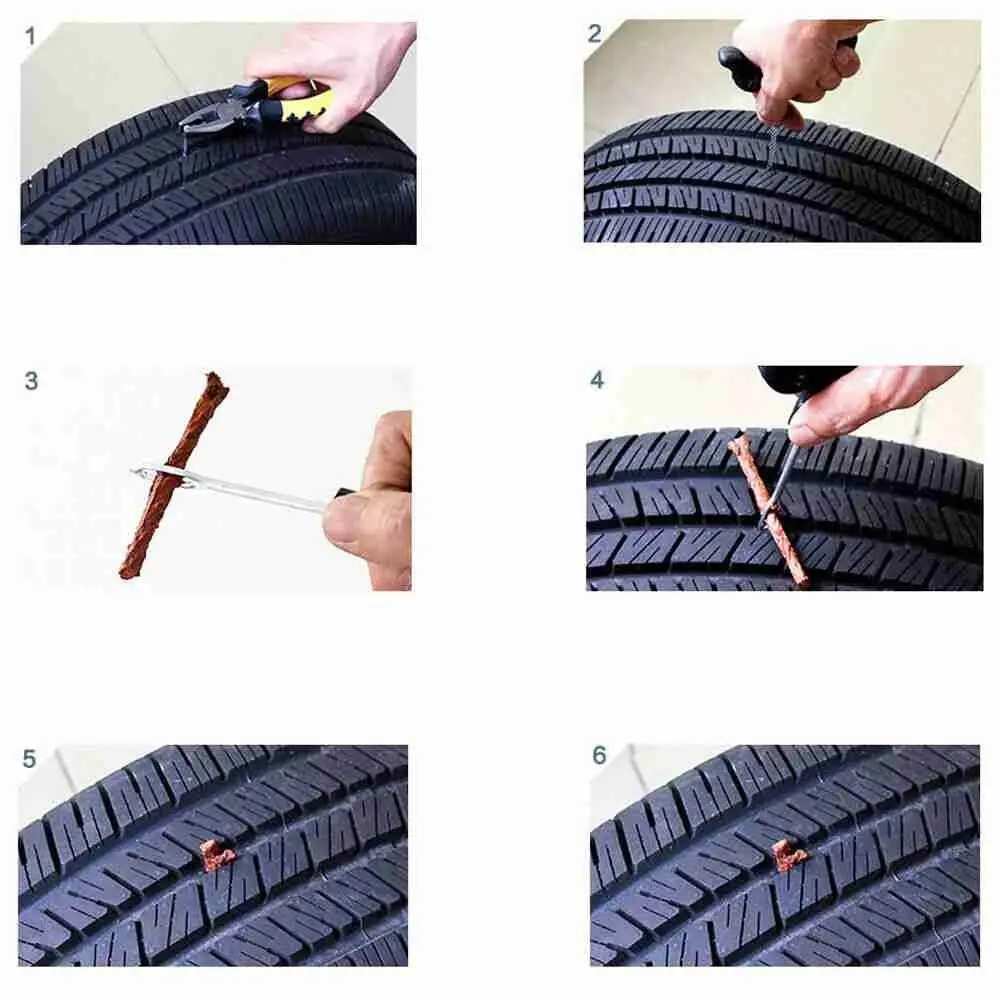 1

2

3

4

5

6