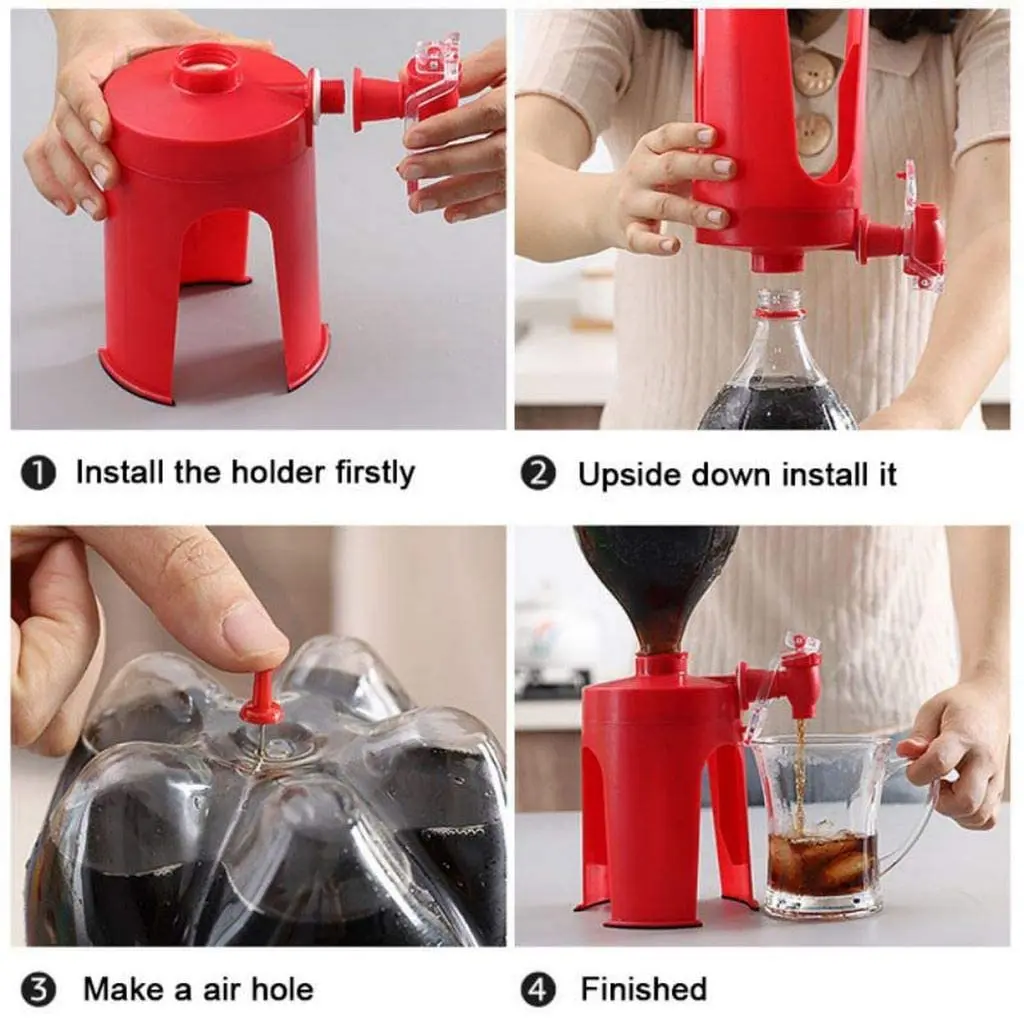 ❶ Install the holder firstly

❷ Upside down install it

❸ Make a air hole

❹ Finished