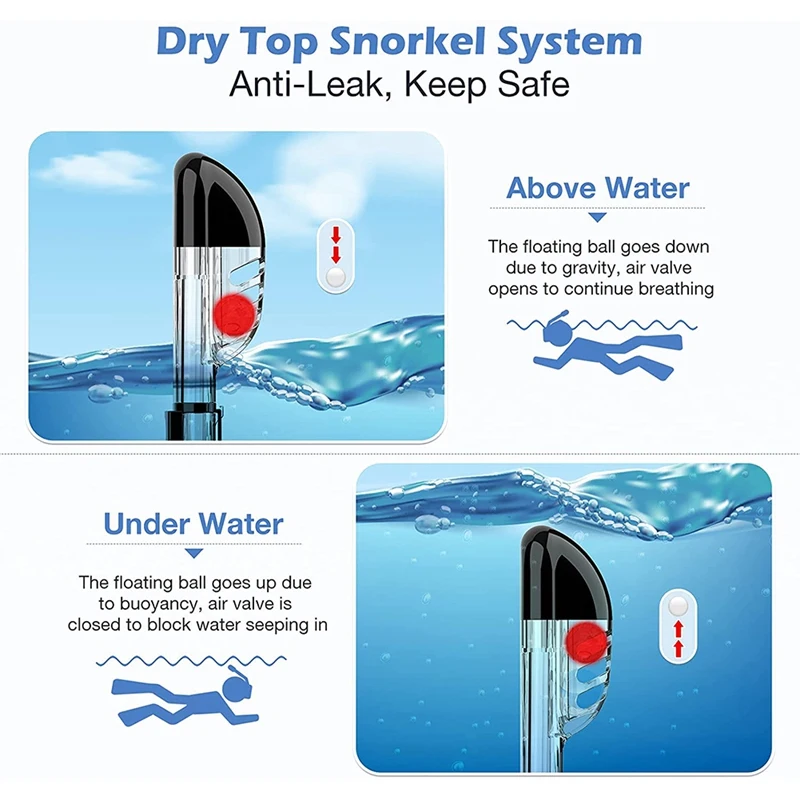 Dry Top Snorkel System
Anti-Leak, Keep Safe

Above Water

The floating ball goes down due to gravity, air valve opens to continue breathing

Under Water

The floating ball goes up due to buoyancy, air valve is closed to block water seeping in