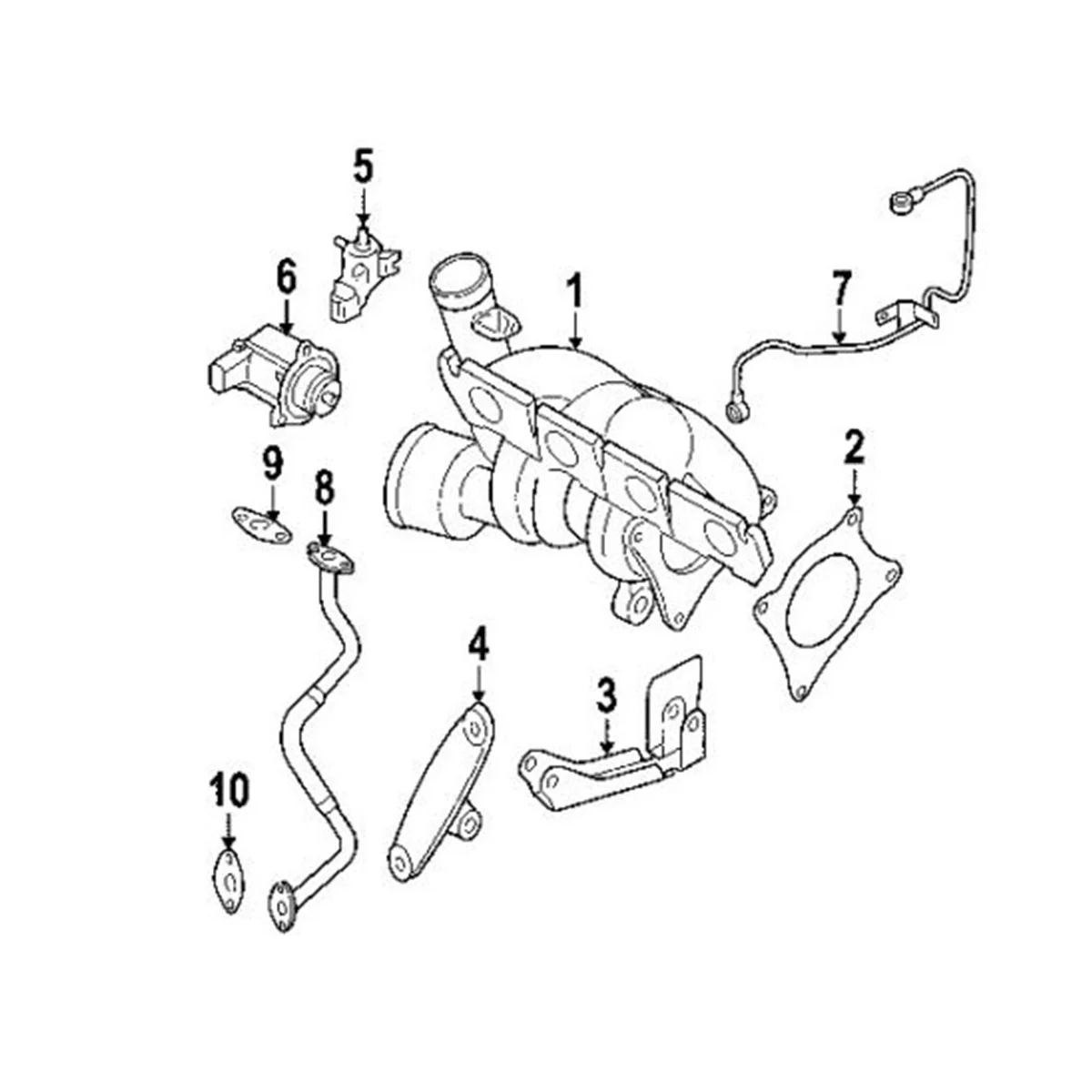 5
6
1
7
9
8
2
4
3
10