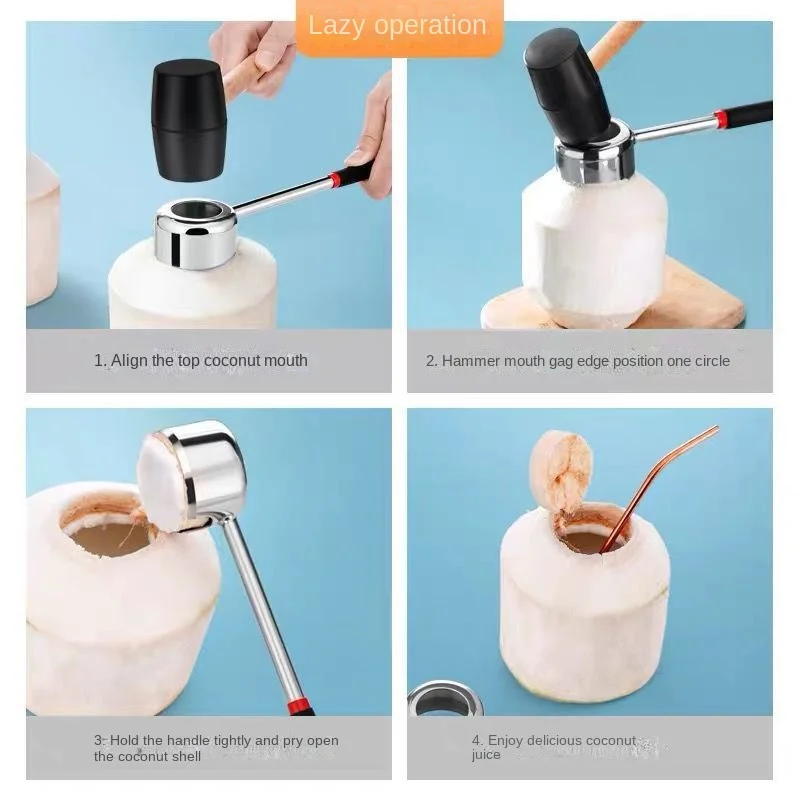 Lazy operation

1. Align the top coconut mouth

2. Hammer mouth gag edge position one circle

3. Hold the handle tightly and pry open the coconut shell

4. Enjoy delicious coconut juice