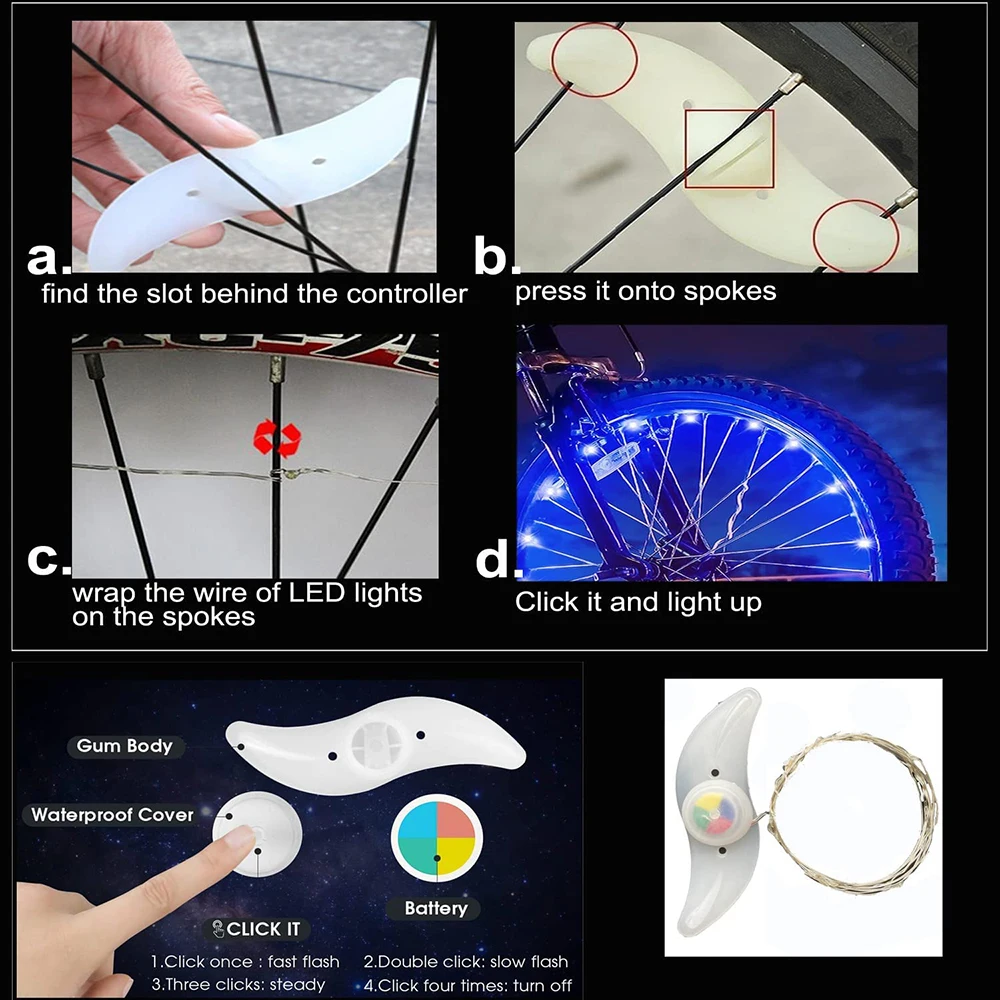 a.
find the slot behind the controller

b.
press it onto spokes

c.
wrap the wire of LED lights on the spokes

d.
Click it and light up

Gum Body

Waterproof Cover

Battery

CLICK IT

1.Click once : fast flash
2.Double click: slow flash
3.Three clicks: steady
4.Click four times: turn off