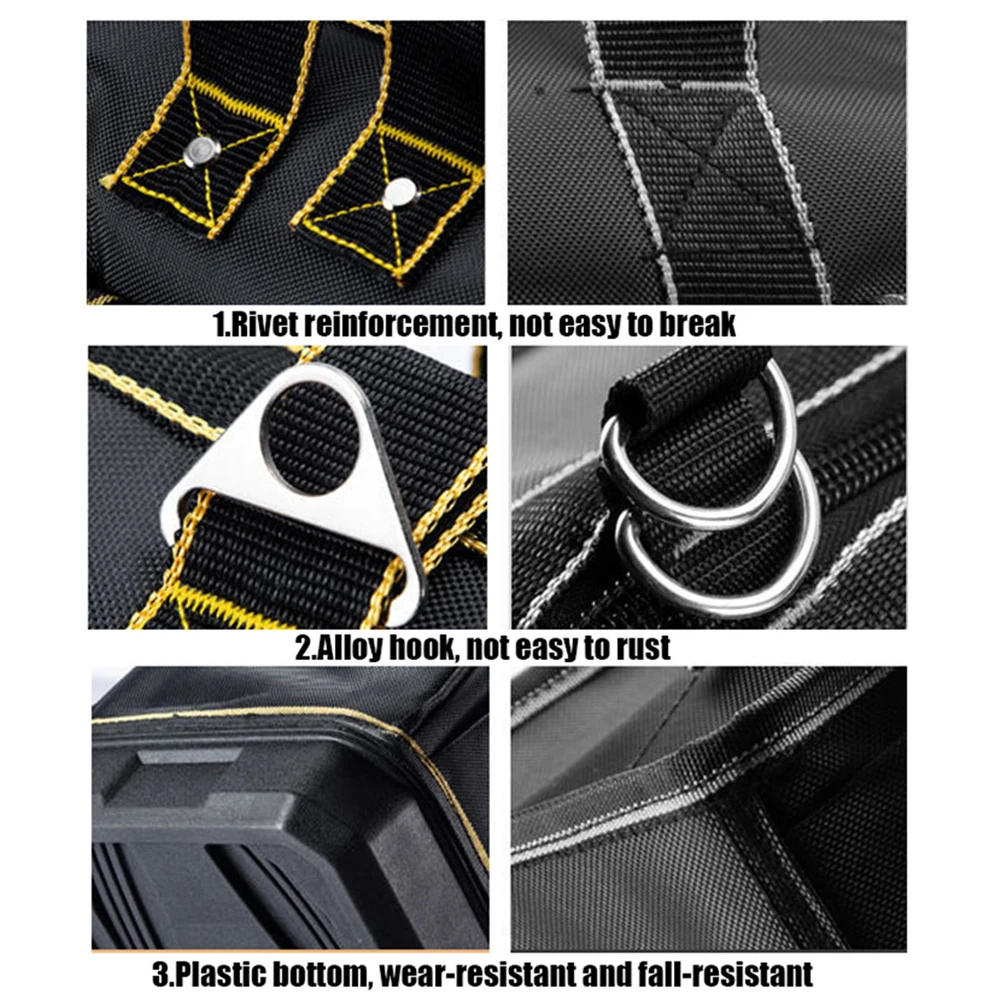 1.Rivet reinforcement, not easy to break

2.Alloy hook, not easy to rust

3.Plastic bottom, wear-resistant and fall-resistant